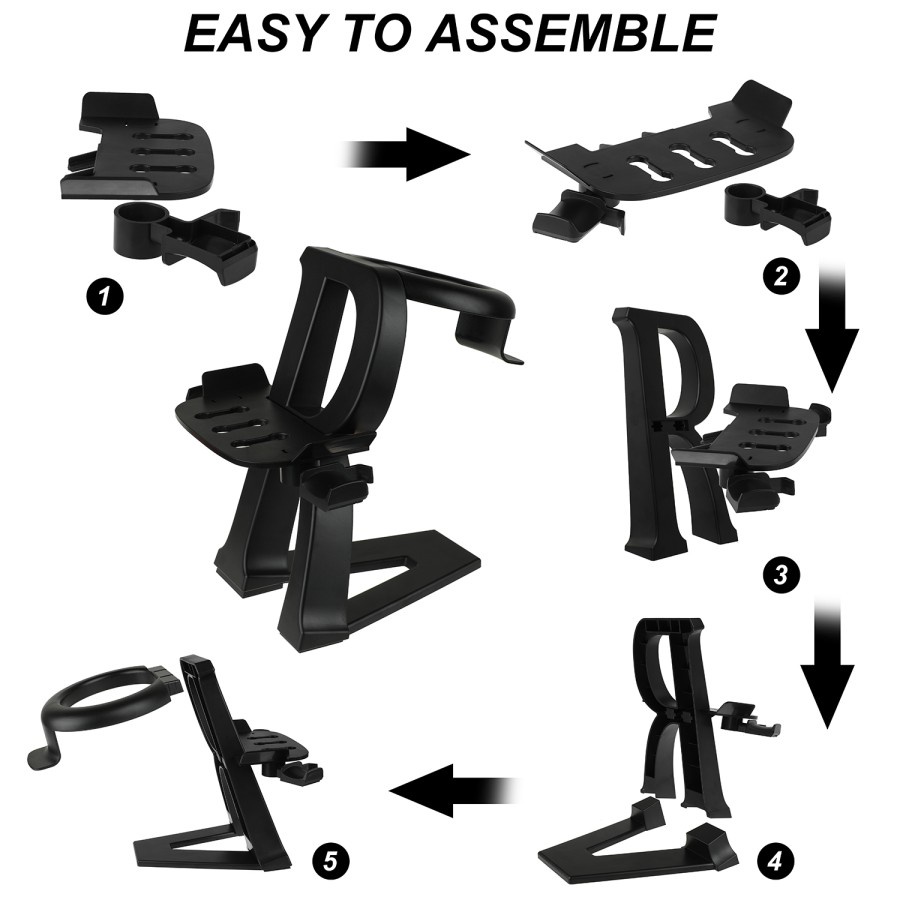 EASY TO ASSEMBLE

1

2

3

4

5