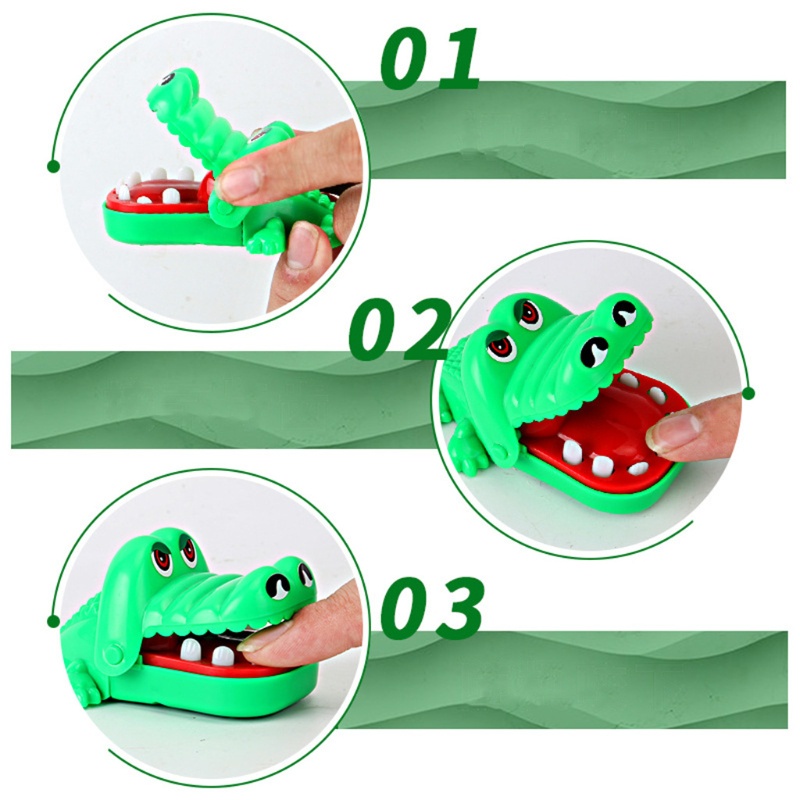 01

02

03