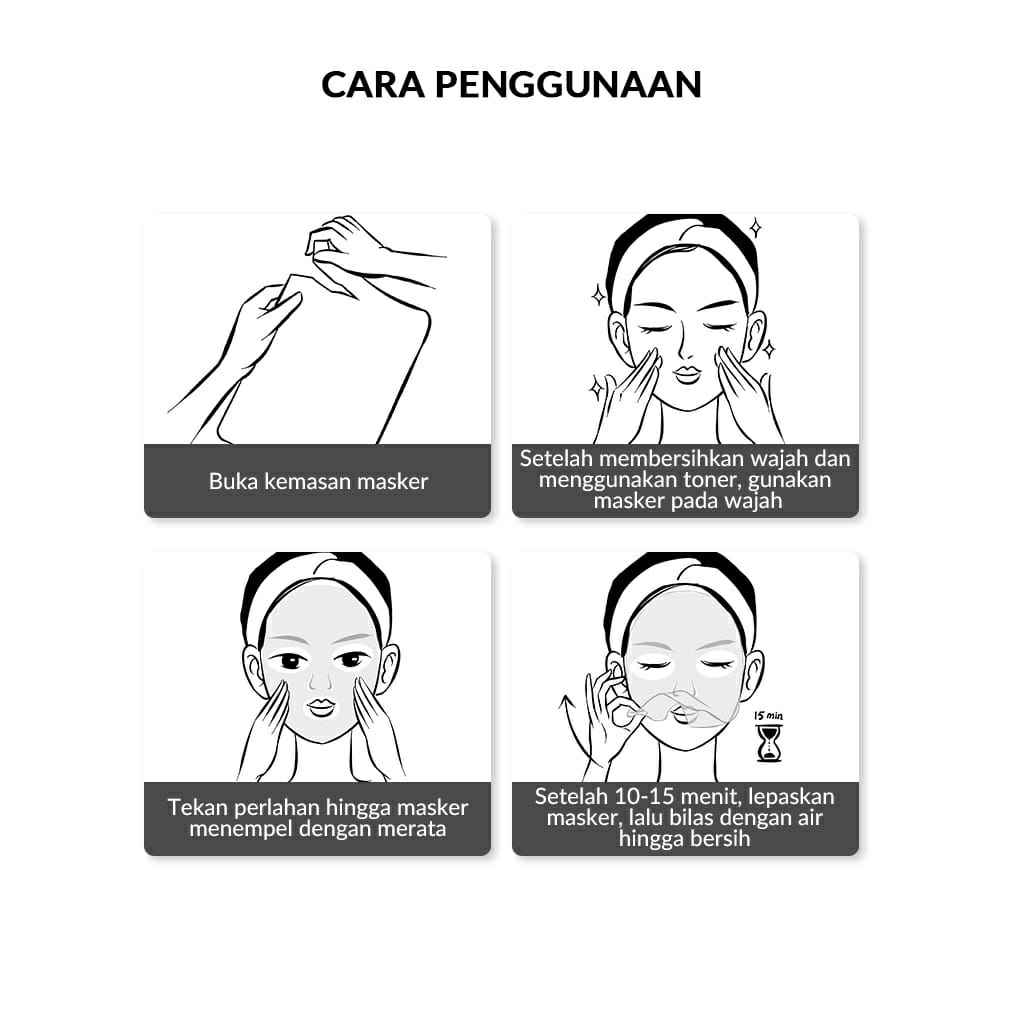 CARA PENGGUNAAN

Buka kemasan masker

Setelah membersihkan wajah dan menggunakan toner, gunakan masker pada wajah

Tekan perlahan hingga masker menempel dengan merata

15 min

Setelah 10-15 menit, lepaskan masker, lalu bilas dengan air hingga bersih