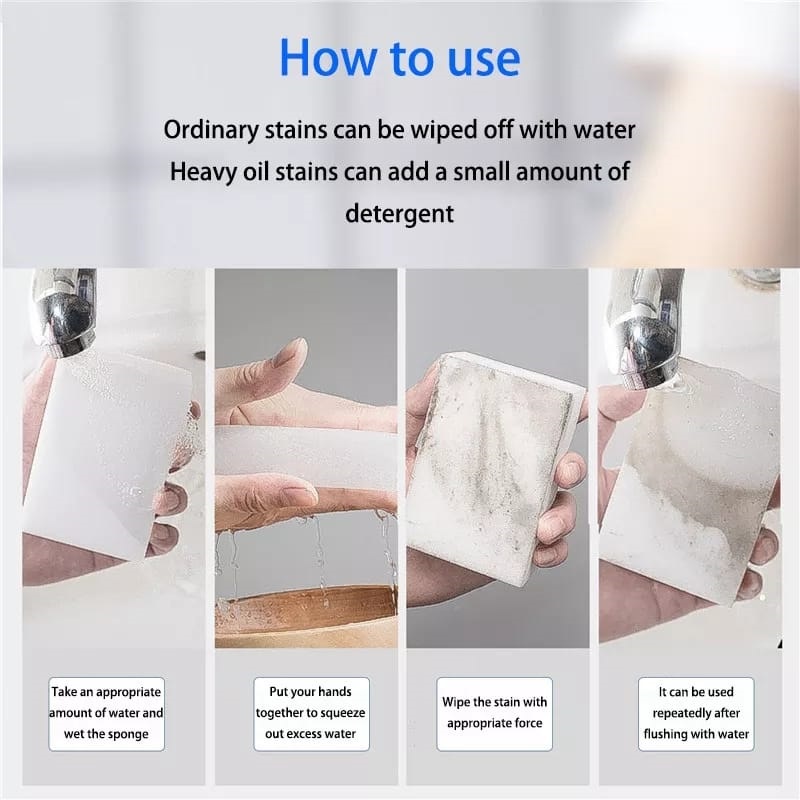 How to use

Ordinary stains can be wiped off with water
Heavy oil stains can add a small amount of detergent

Take an appropriate amount of water and wet the sponge

Put your hands together to squeeze out excess water

Wipe the stain with appropriate force

It can be used repeatedly after flushing with water