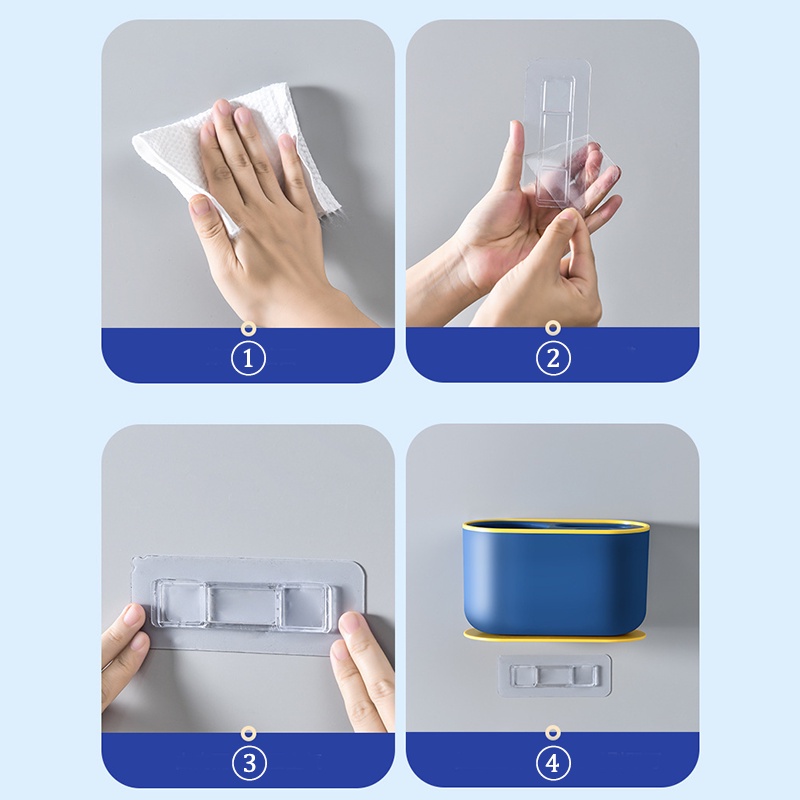 ①

②

③

④