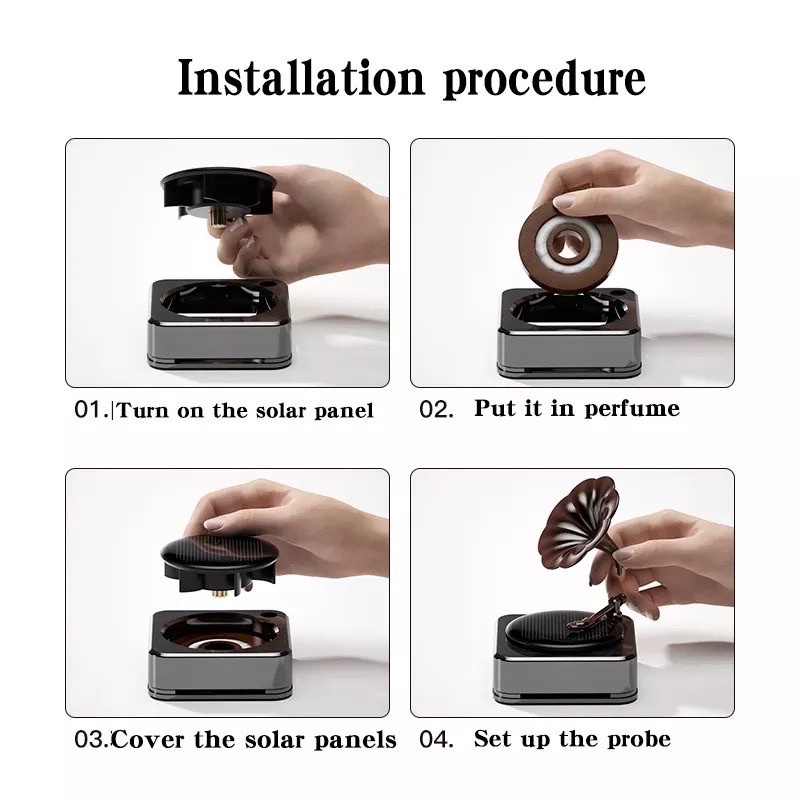 Installation procedure

01.|Turn on the solar panel

02. Put it in perfume

03.Cover the solar panels

04. Set up the probe