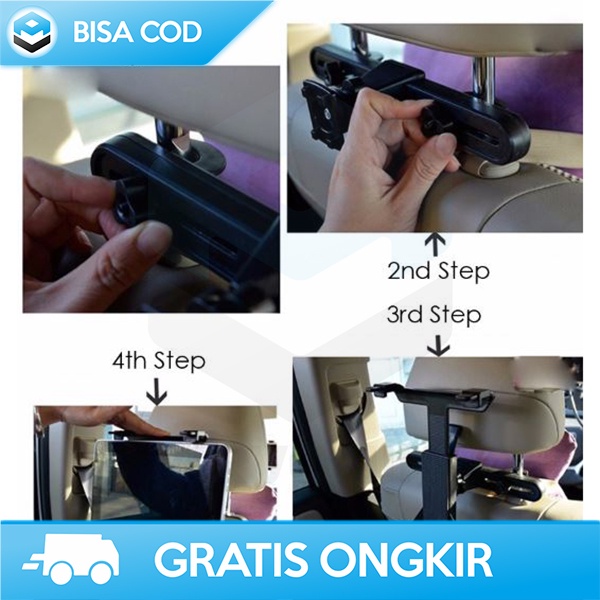 BISA COD

2nd Step

3rd Step

4th Step

GRATIS ONGKIR