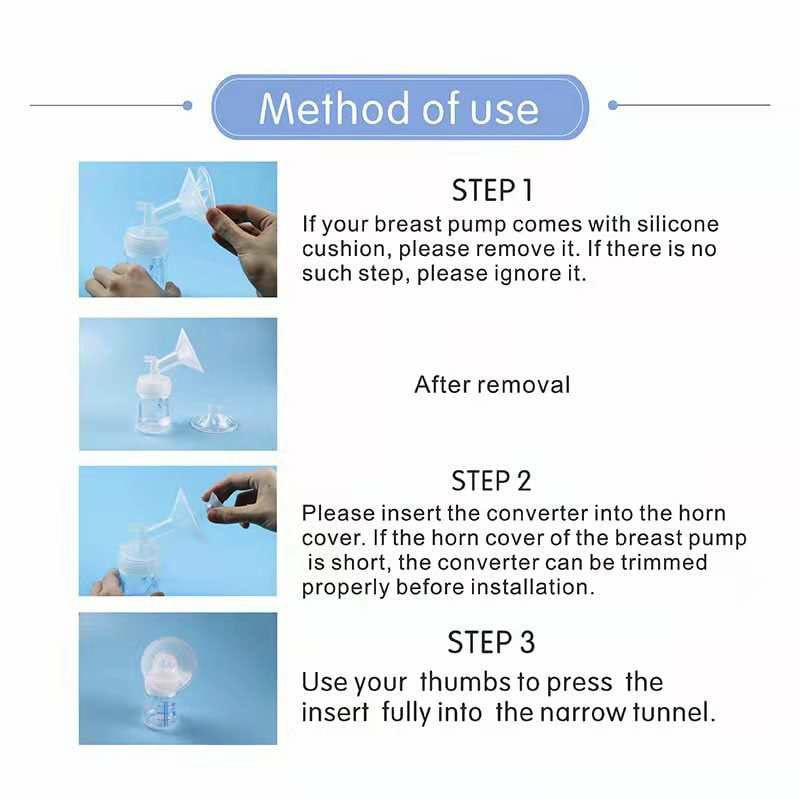 Method of use

STEP 1
If your breast pump comes with silicone cushion, please remove it. If there is no such step, please ignore it.

After removal

STEP 2
Please insert the converter into the horn cover. If the horn cover of the breast pump is short, the converter can be trimmed properly before installation.

STEP 3
Use your thumbs to press the insert fully into the narrow tunnel.