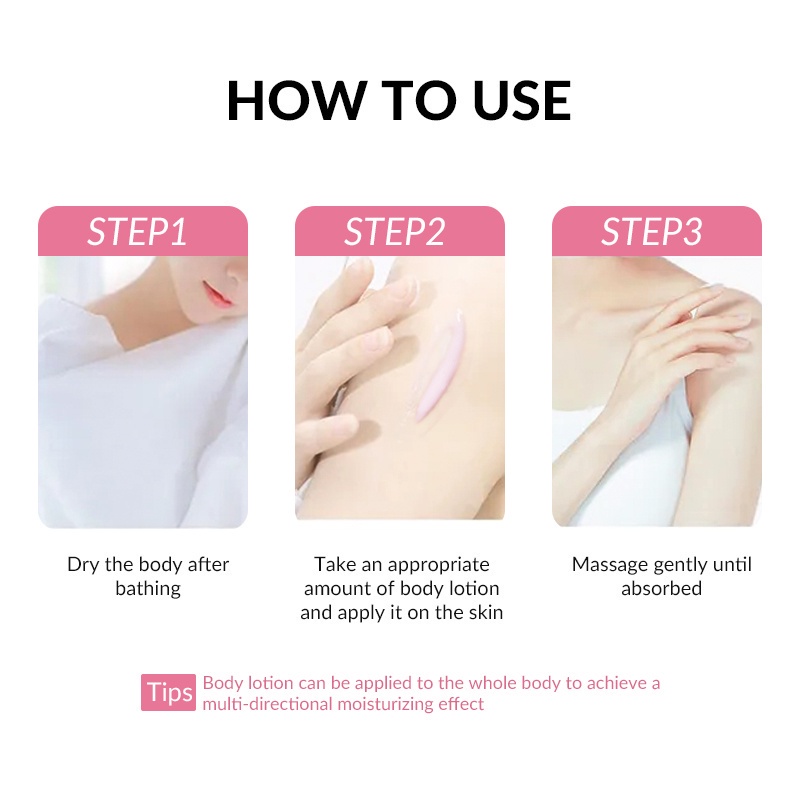 HOW TO USE

STEP1

Dry the body after bathing

STEP2

Take an appropriate amount of body lotion and apply it on the skin

STEP3

Massage gently until absorbed

Tips Body lotion can be applied to the whole body to achieve a multi-directional moisturizing effect