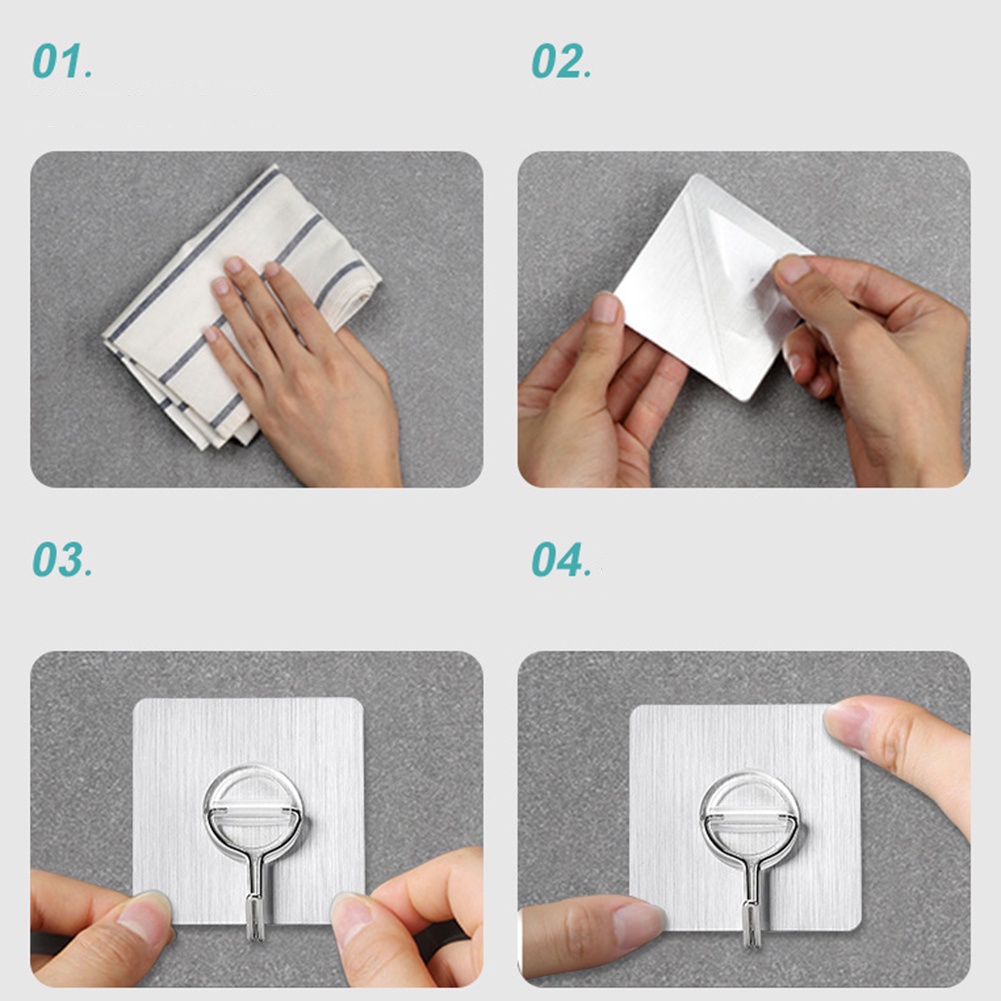 01.

02.

03.

04.