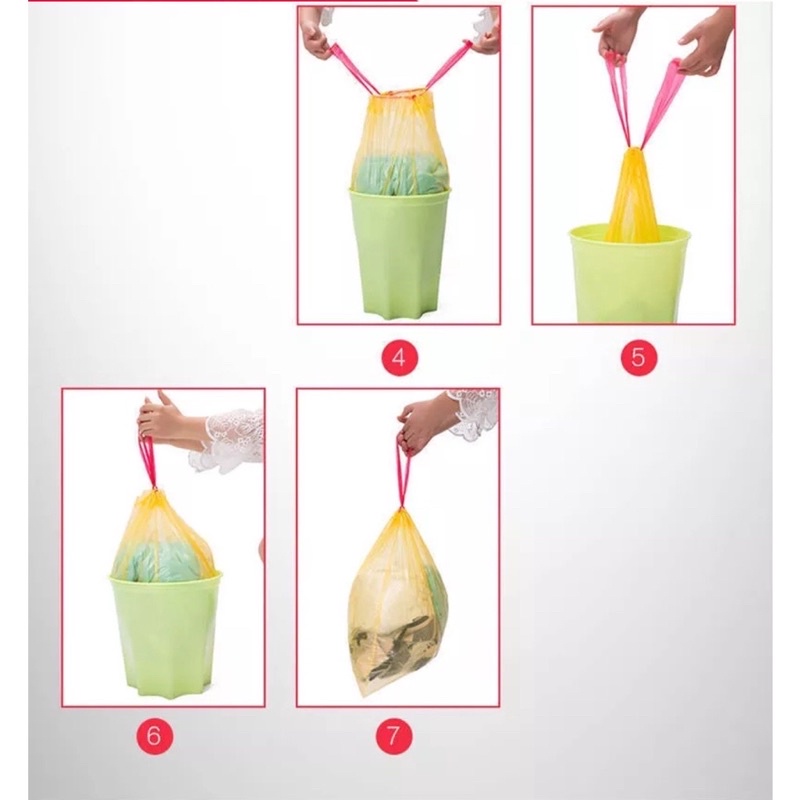 4

5

6

7