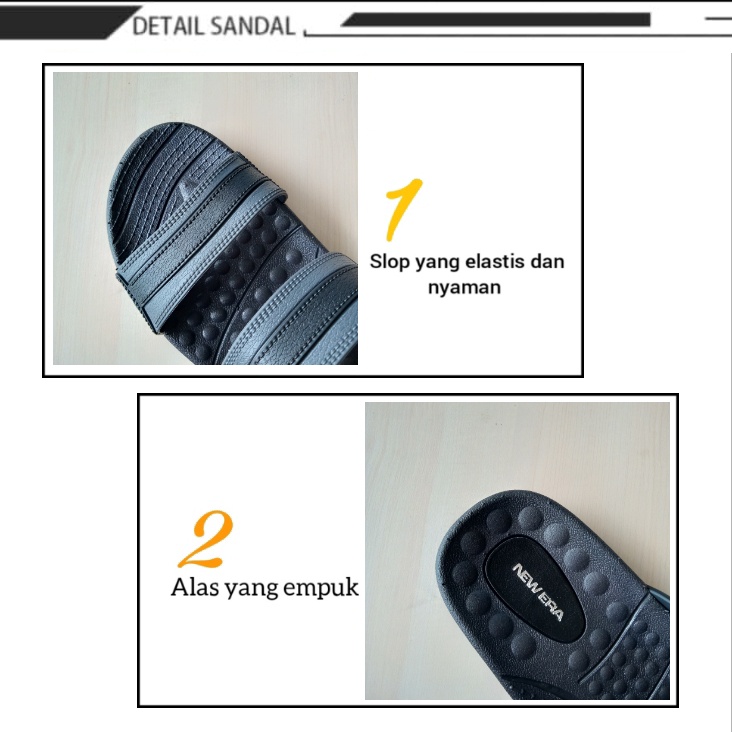 DETAIL SANDAL

1
Slop yang elastis dan nyaman

2
Alas yang empuk

NEW ERA