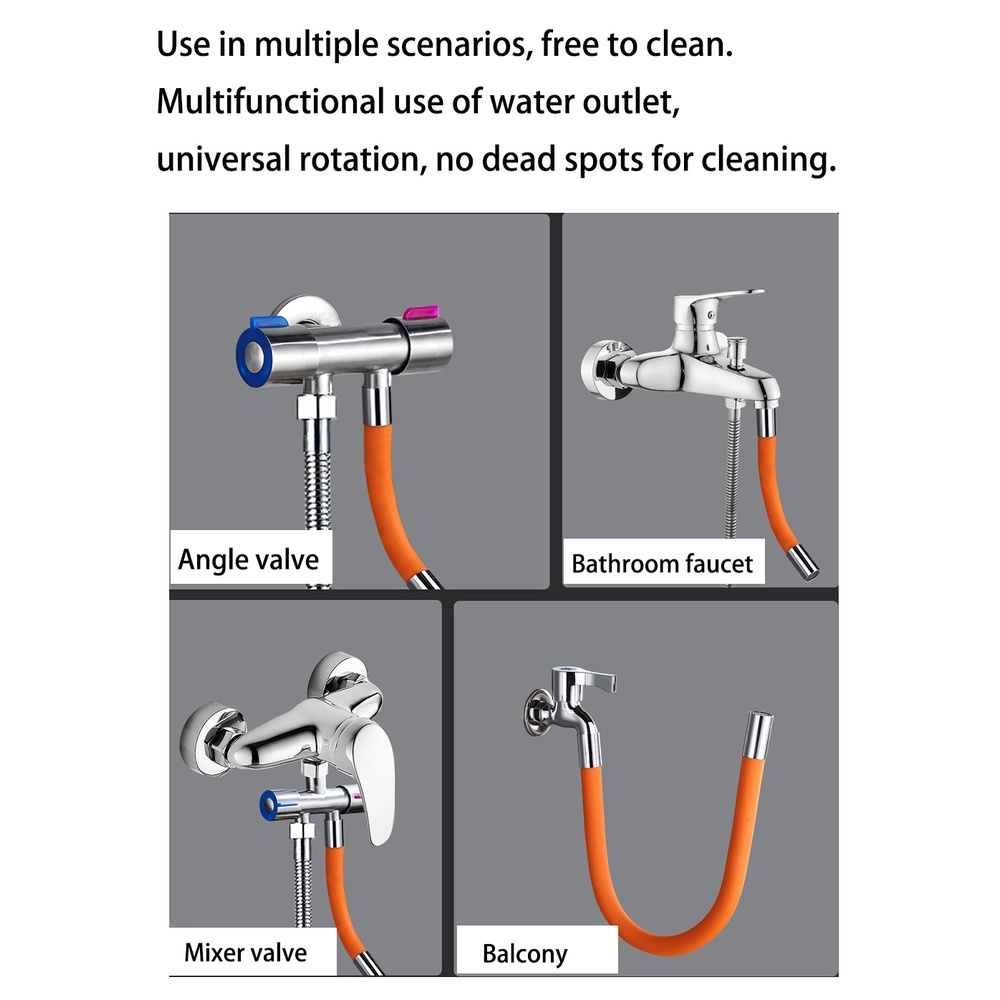 Use in multiple scenarios, free to clean.
Multifunctional use of water outlet, universal rotation, no dead spots for cleaning.

Angle valve

Bathroom faucet

Mixer valve

Balcony