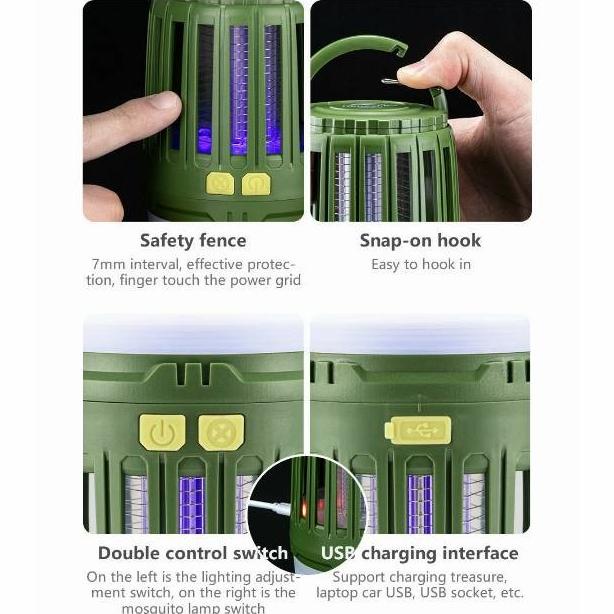 Safety fence
7mm interval, effective protection, finger touch the power grid

Snap-on hook
Easy to hook in

Double control switch
On the left is the lighting adjustment switch, on the right is the mosquito lamp switch

USB charging interface
Support charging treasure, laptop car USB, USB socket, etc.