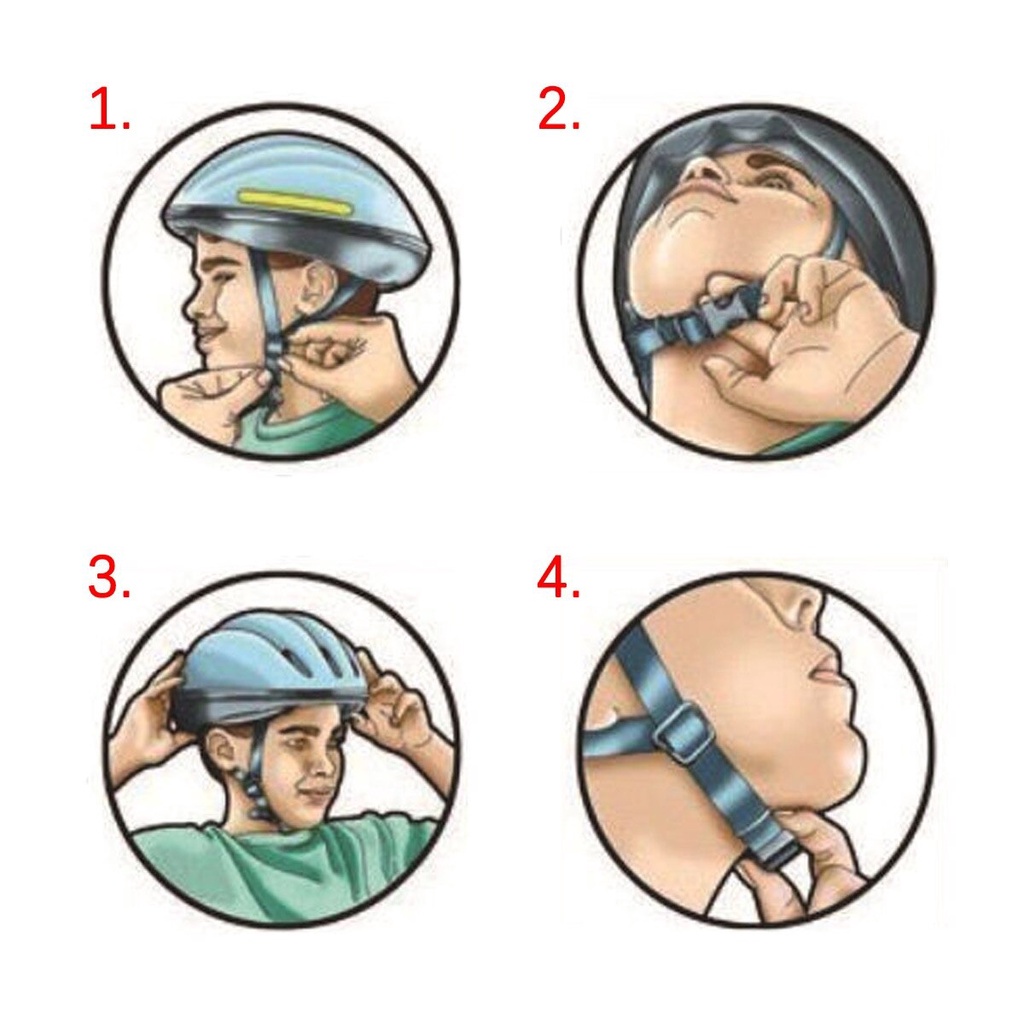 1.

2.

3.

4.