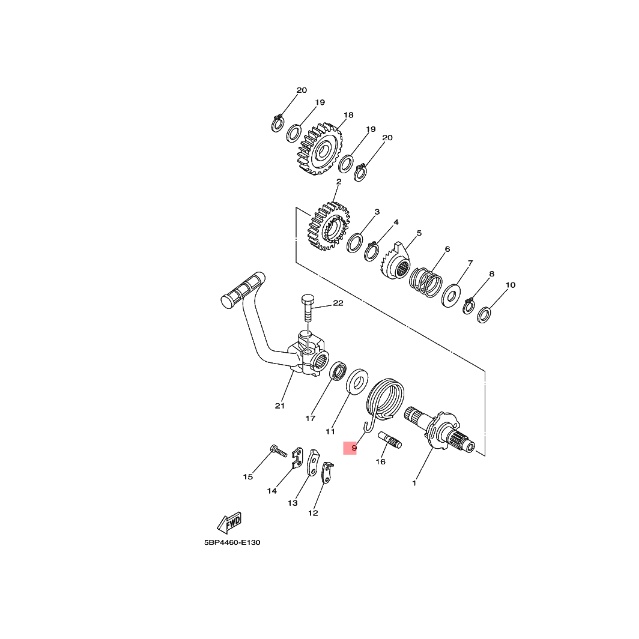 20
19
18
19
20
2
3
4
5
6
7
8
10
22
21
17
11
9
16
1
15
14
13
12
FWD
5BP4460-E130