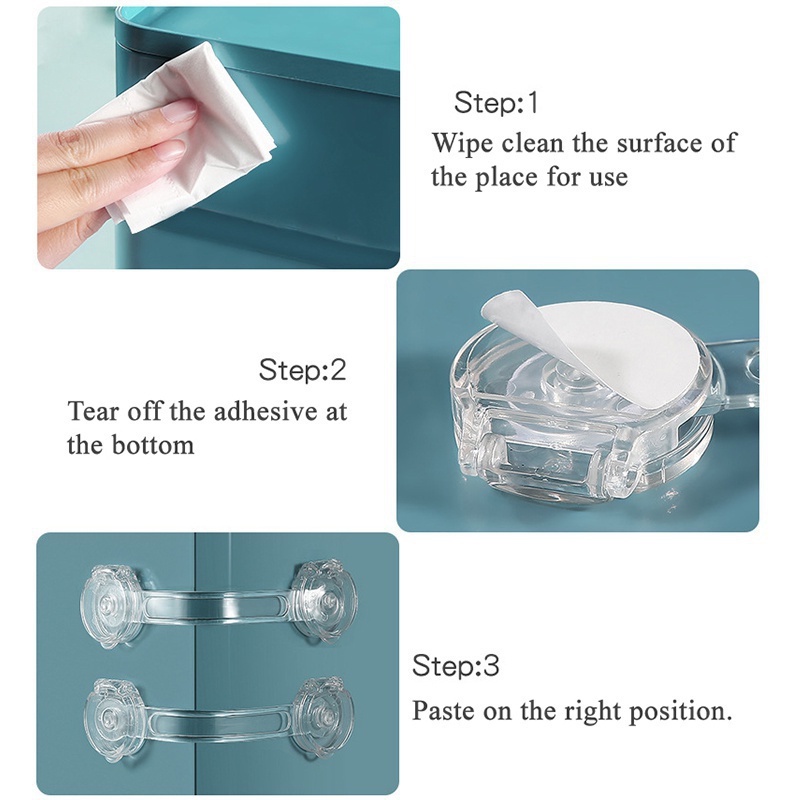 Step:1
Wipe clean the surface of the place for use

Step:2
Tear off the adhesive at the bottom

Step:3
Paste on the right position.