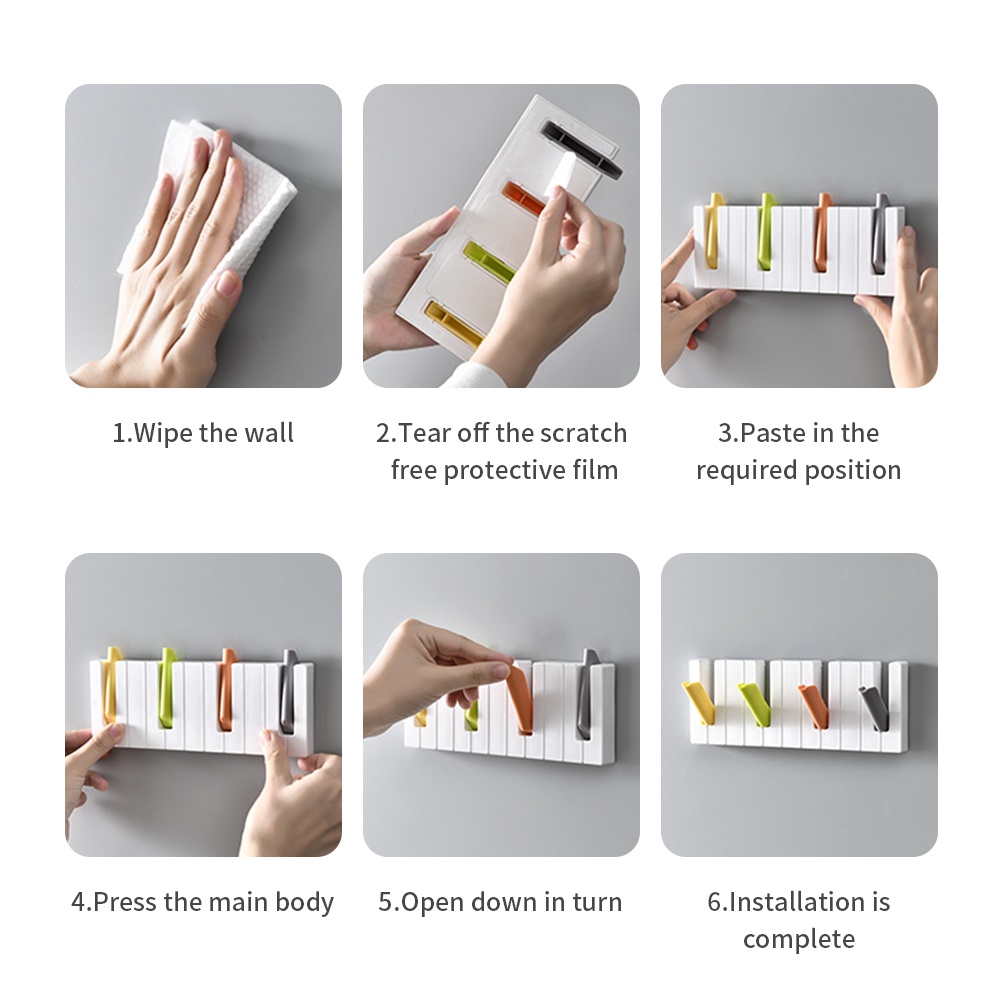 1.Wipe the wall

2.Tear off the scratch free protective film

3.Paste in the required position

4.Press the main body

5.Open down in turn

6.Installation is complete