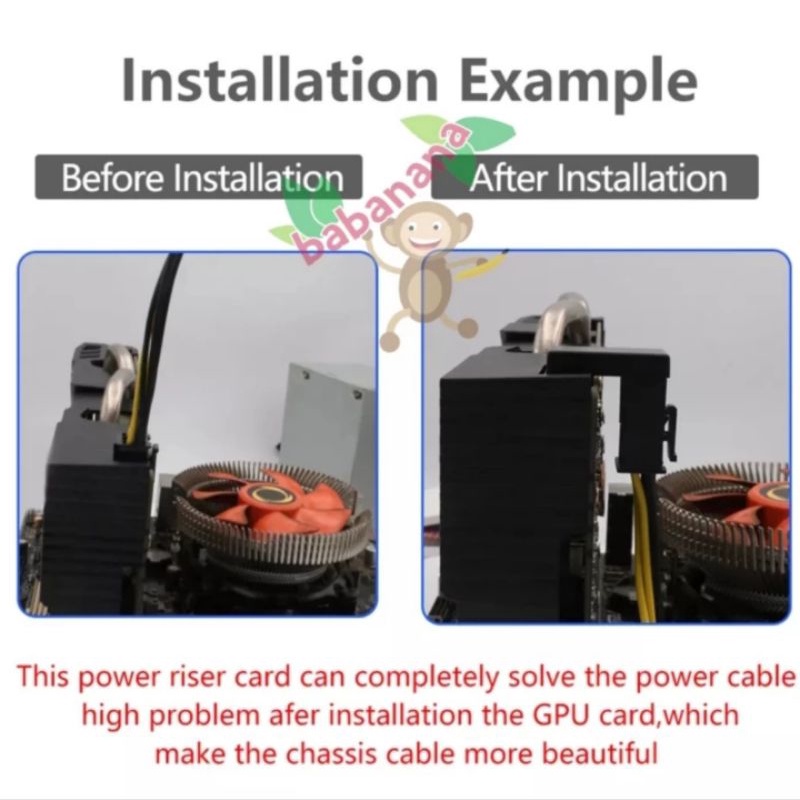 Installation Example

Before Installation

babanana

After Installation

This power riser card can completely solve the power cable high problem afer installation the GPU card,which make the chassis cable more beautiful