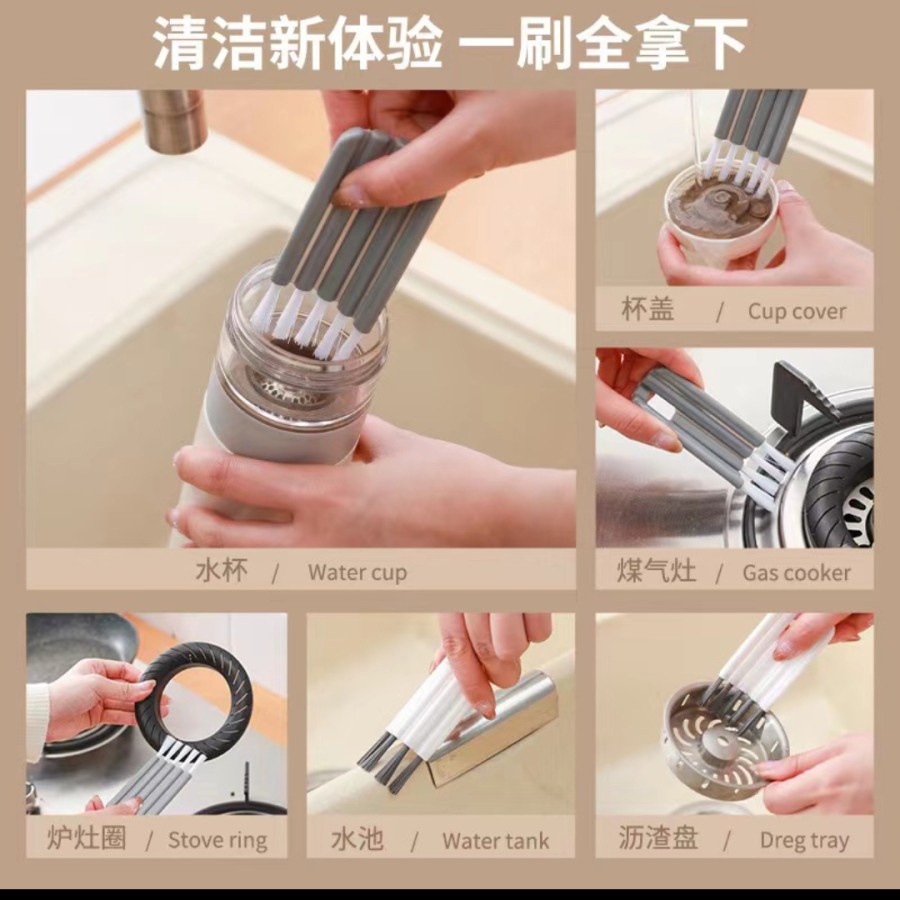 清洁新体验 一刷全拿下

水杯 / Water cup

杯盖 / Cup cover

煤气灶 / Gas cooker

炉灶圈 / Stove ring

水池 / Water tank

沥渣盘 / Dreg tray