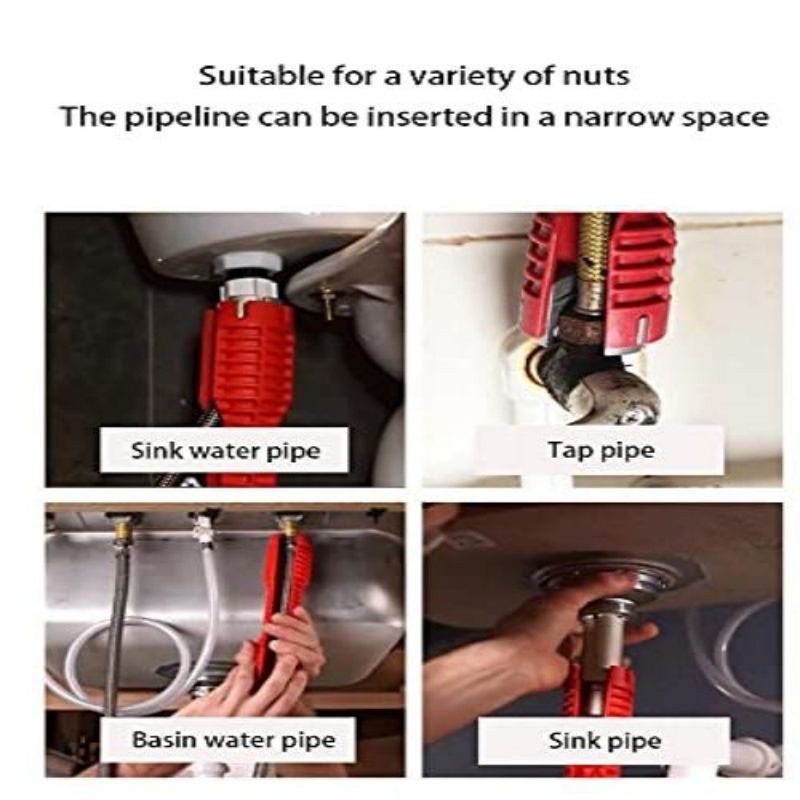 Suitable for a variety of nuts
The pipeline can be inserted in a narrow space

Sink water pipe

Tap pipe

Basin water pipe

Sink pipe