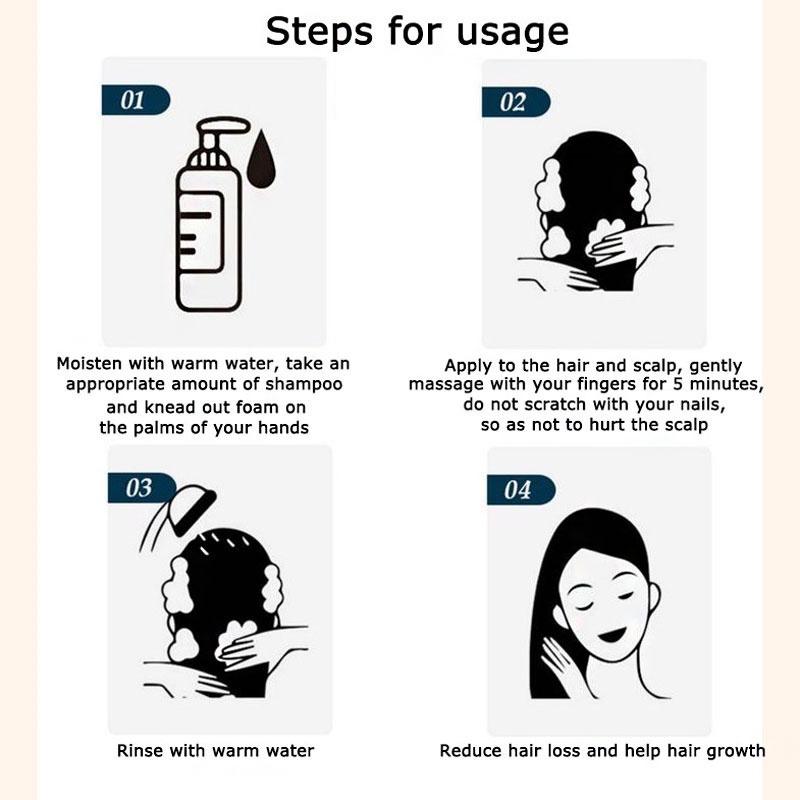 Steps for usage

01

Moisten with warm water, take an appropriate amount of shampoo and knead out foam on the palms of your hands

02

Apply to the hair and scalp, gently massage with your fingers for 5 minutes, do not scratch with your nails, so as not to hurt the scalp

03

Rinse with warm water

04

Reduce hair loss and help hair growth