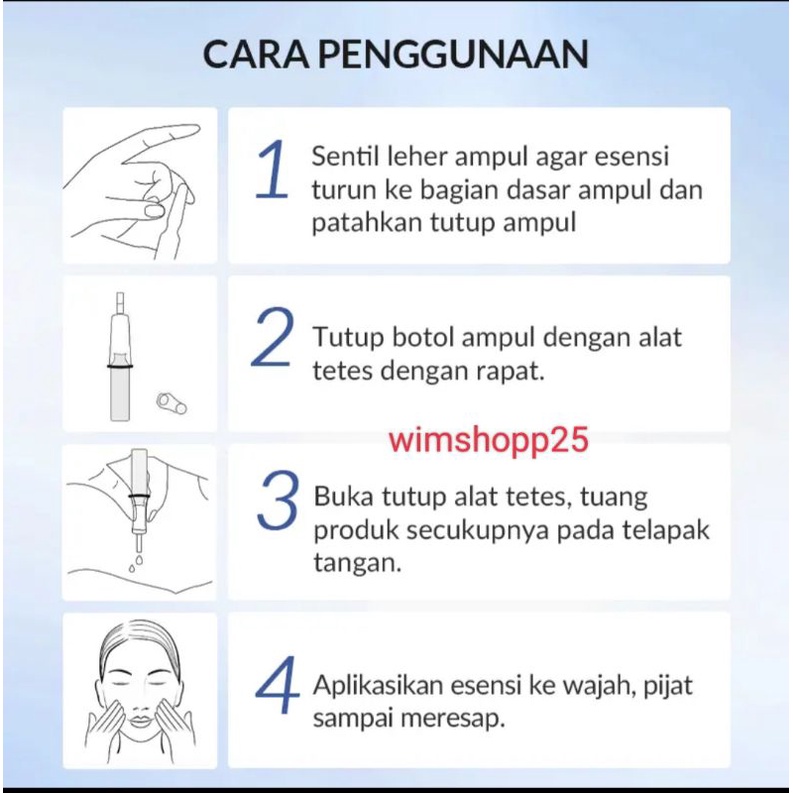 CARA PENGGUNAAN

1 Sentil leher ampul agar esensi turun ke bagian dasar ampul dan patahkan tutup ampul

2 Tutup botol ampul dengan alat tetes dengan rapat.

wimshopp25

3 Buka tutup alat tetes, tuang produk secukupnya pada telapak tangan.

4 Aplikasikan esensi ke wajah, pijat sampai meresap.