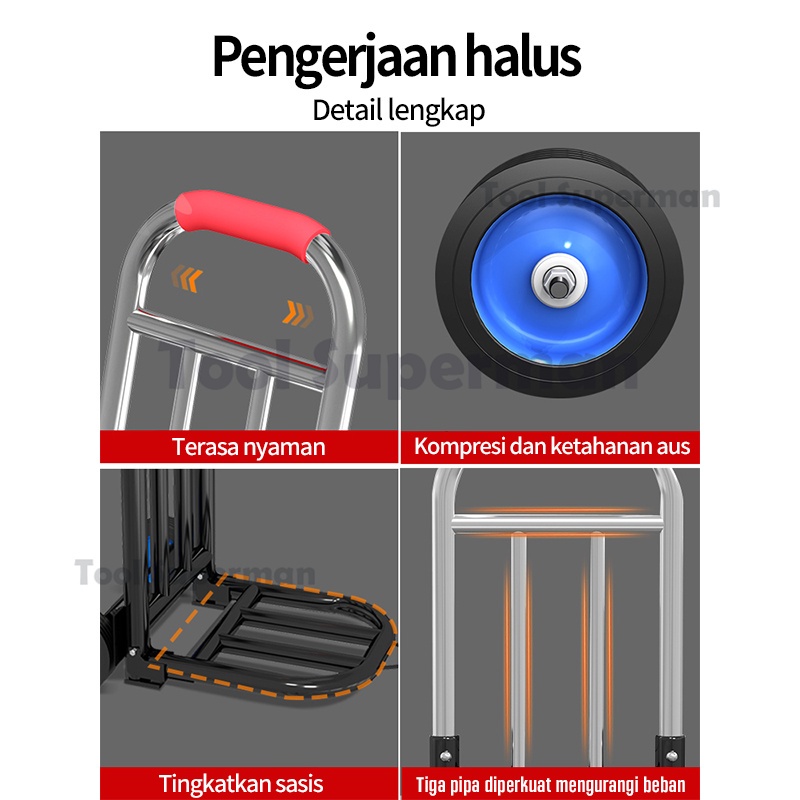 Pengerjaan halus

Detail lengkap

Tool Superman

Tool Superman

Terasa nyaman

Kompresi dan ketahanan aus

Tool Superman

Tingkatkan sasis

Tiga pipa diperkuat mengurangi beban