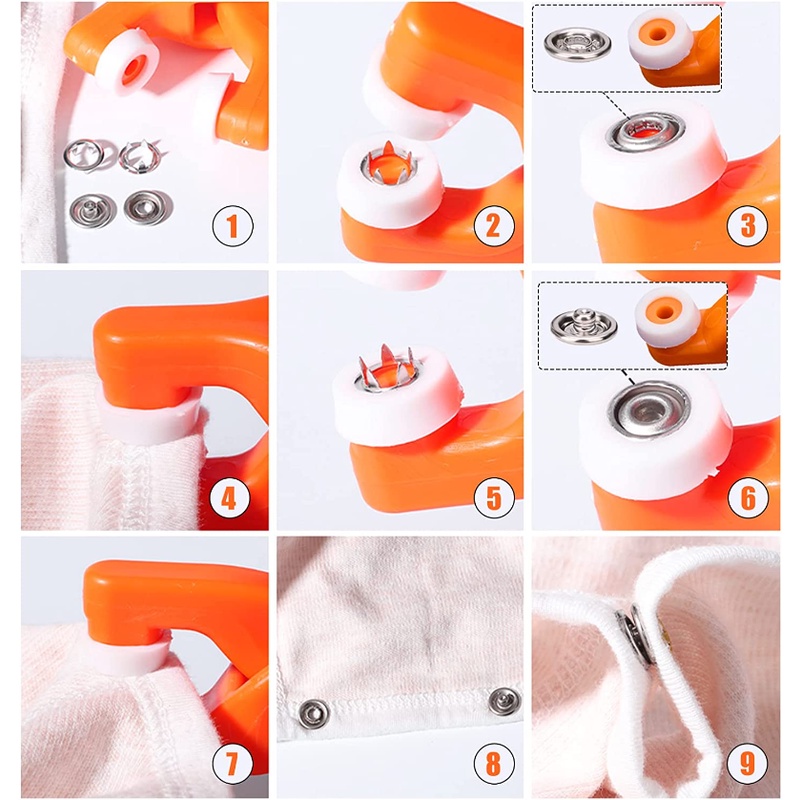 1
2
3
4
5
6
7
8
9