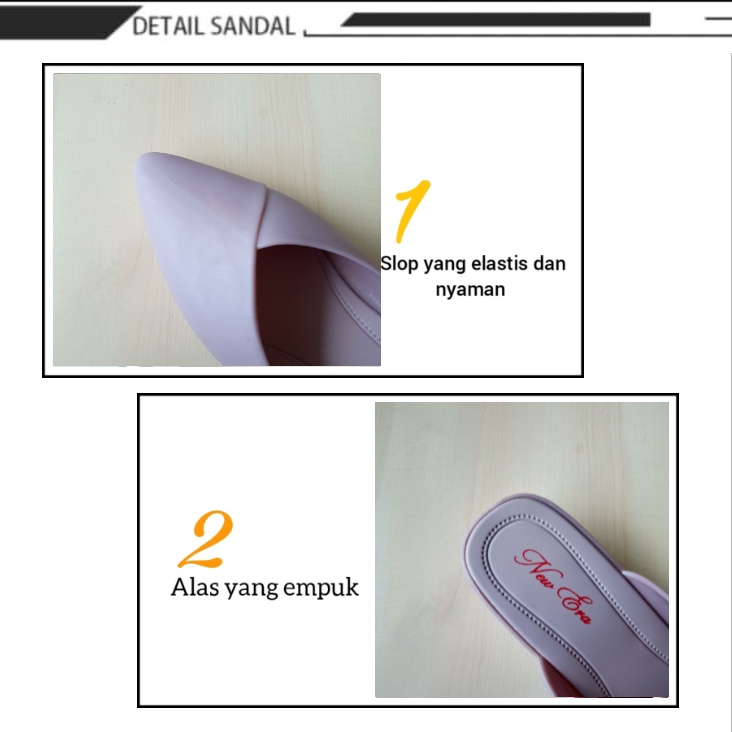 DETAIL SANDAL

1
Slop yang elastis dan nyaman

2
Alas yang empuk

New Era