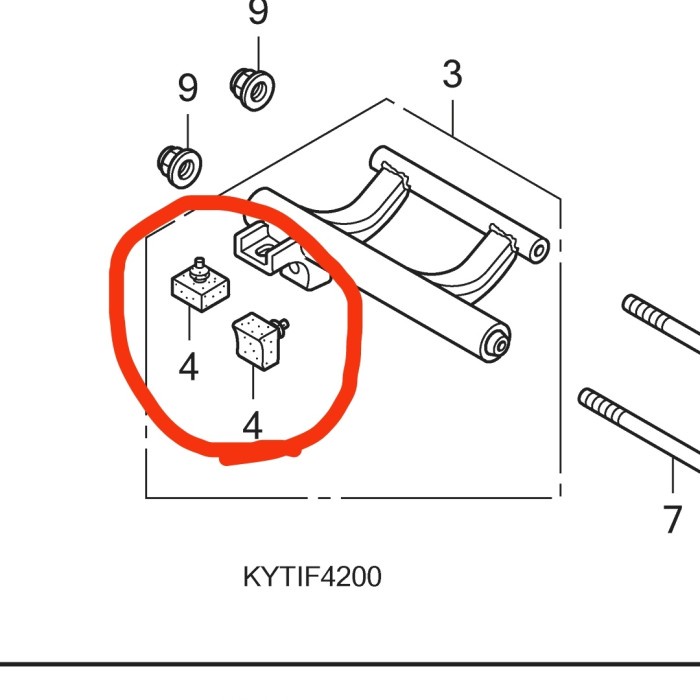 9
9
3
4
4
7
KYTIF4200