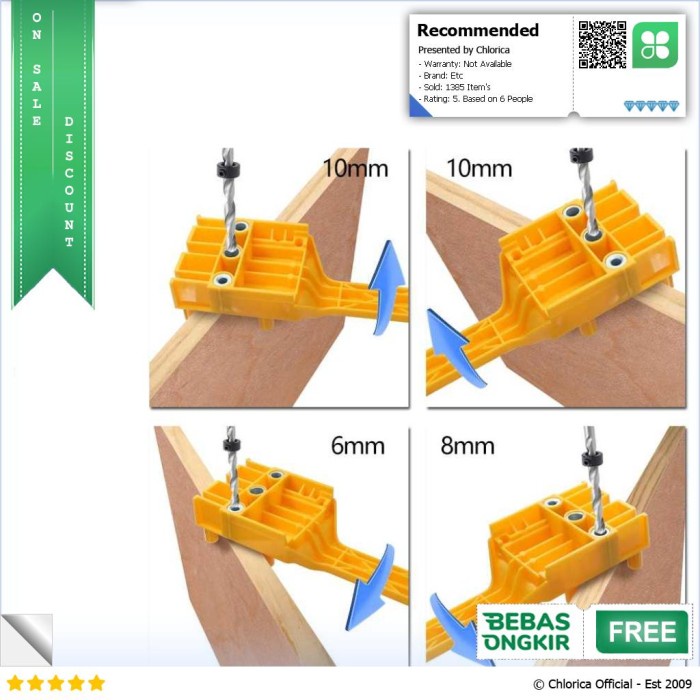 ON SALE

DISCOUNT

Recommended
Presented by Chlorica
- Warranty: Not Available
- Brand: Etc
- Sold: 1385 Item's
- Rating: 5. Based on 6 People

10mm

10mm

6mm

8mm

BEBAS ONGKIR

FREE

© Chlorica Official - Est 2009