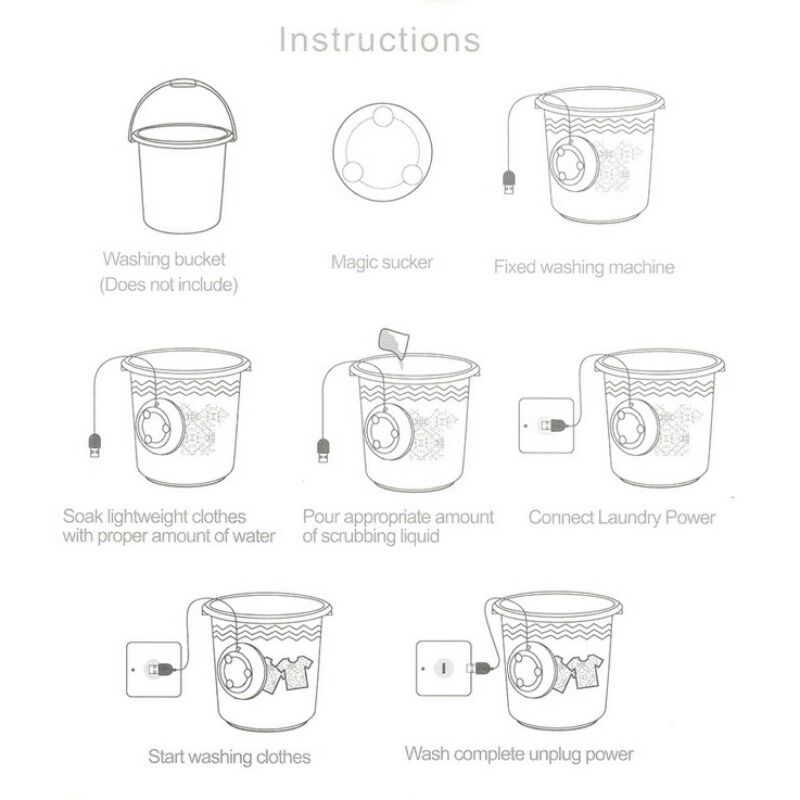 Instructions

Washing bucket
(Does not include)

Magic sucker

Fixed washing machine

Soak lightweight clothes with proper amount of water

Pour appropriate amount of scrubbing liquid

Connect Laundry Power

Start washing clothes

Wash complete unplug power