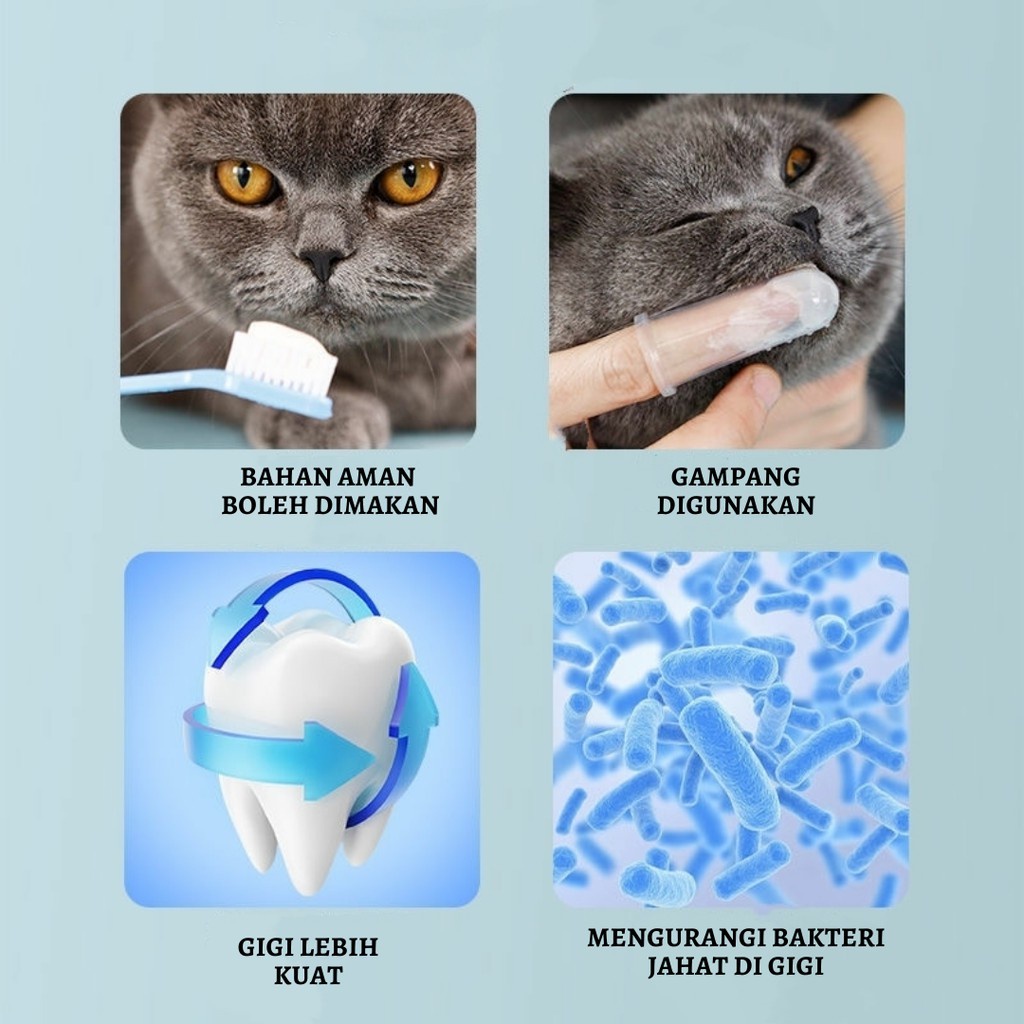 BAHAN AMAN
BOLEH DIMAKAN

GAMPANG
DIGUNAKAN

GIGI LEBIH
KUAT

MENGURANGI BAKTERI
JAHAT DI GIGI