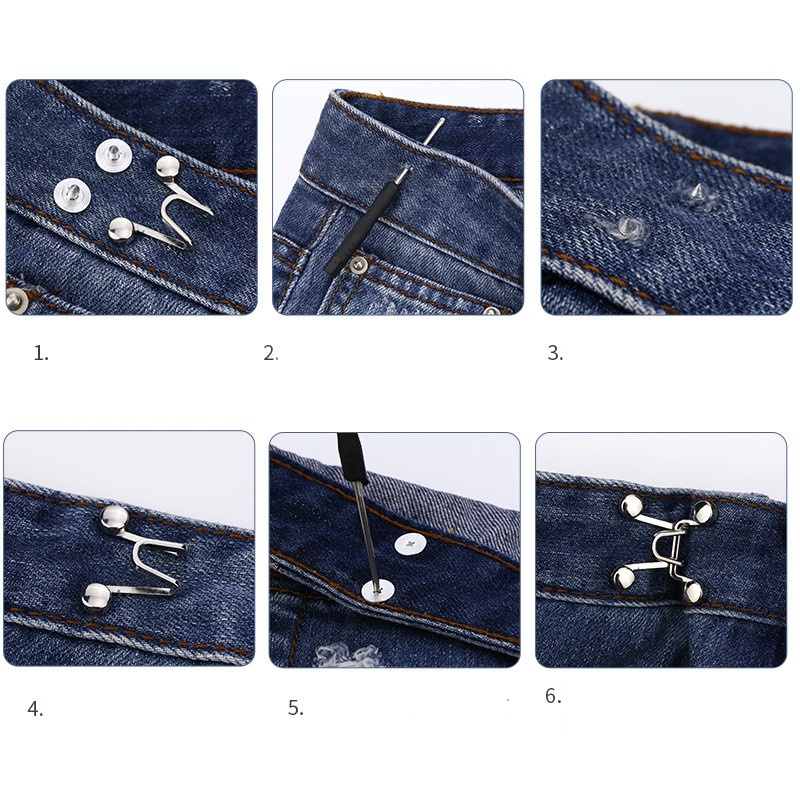 1.

2.

3.

4.

5.

6.