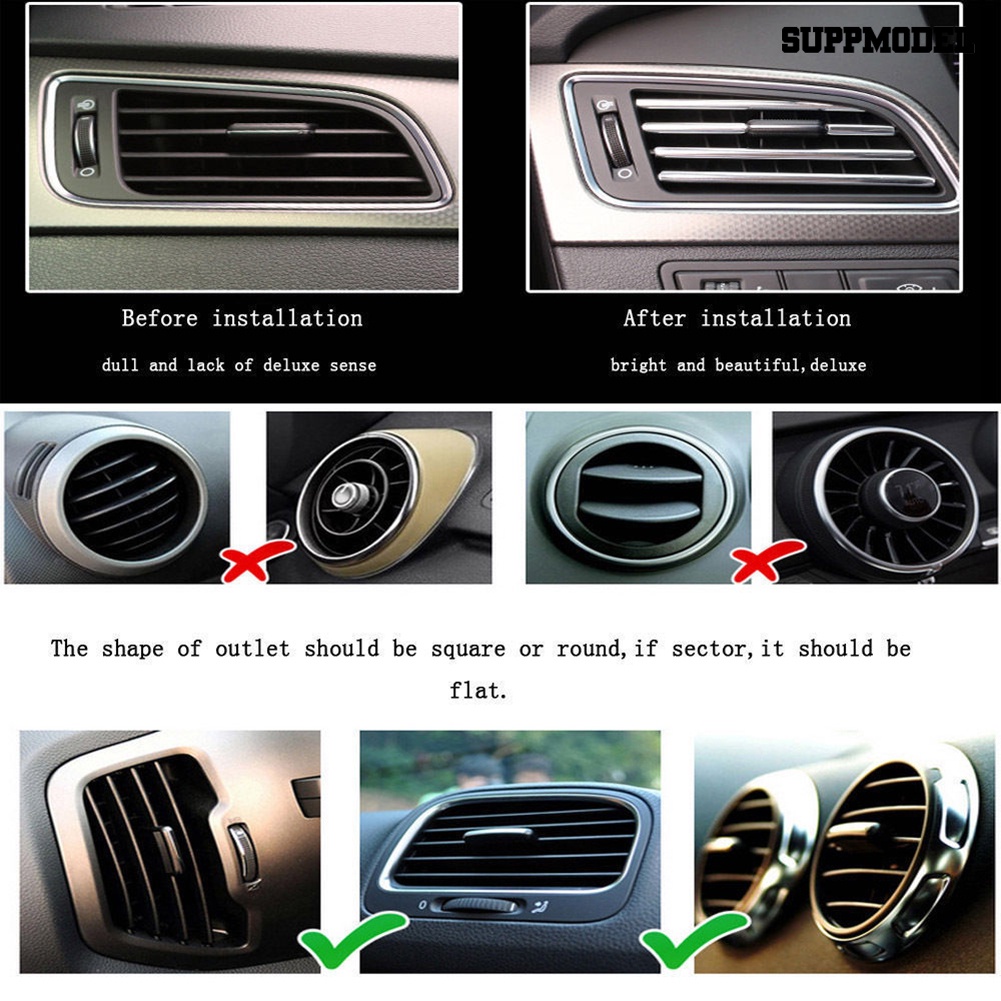 SUPPMODEL

Before installation

dull and lack of deluxe sense

After installation

bright and beautiful,deluxe

The shape of outlet should be square or round,if sector,it should be flat.