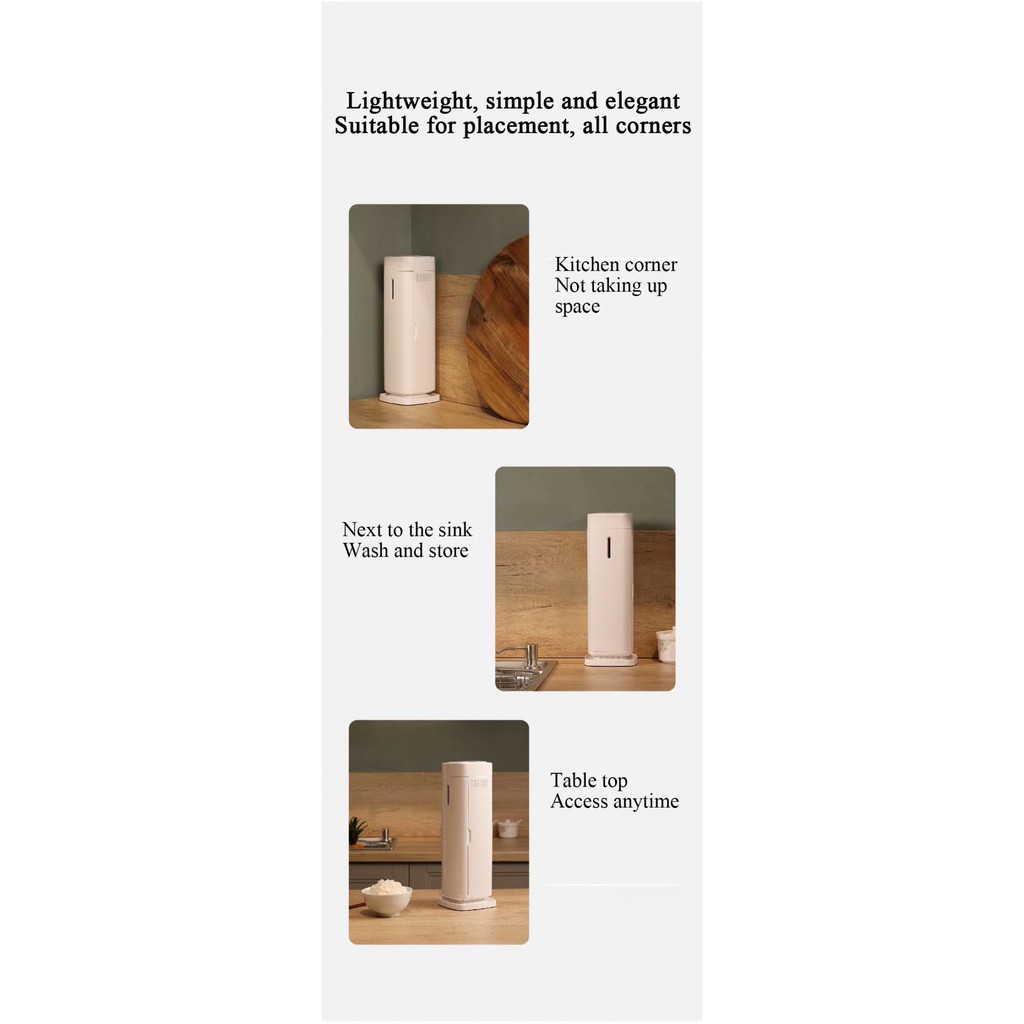 Lightweight, simple and elegant
Suitable for placement, all corners

Kitchen corner
Not taking up
space

Next to the sink
Wash and store

Table top
Access anytime