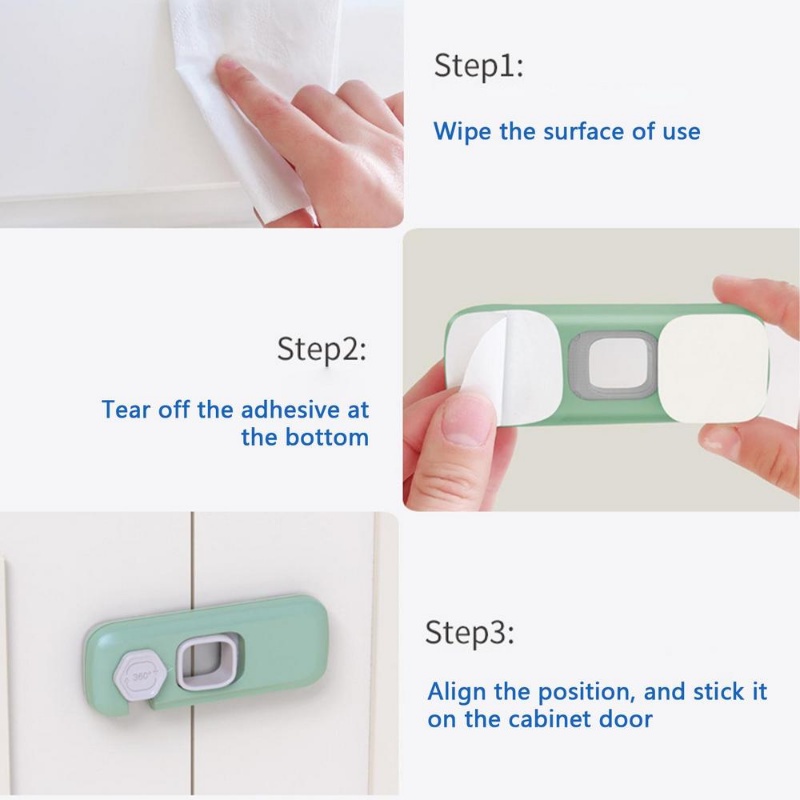 Step1:

Wipe the surface of use

Step2:

Tear off the adhesive at the bottom

360°

Step3:

Align the position, and stick it on the cabinet door