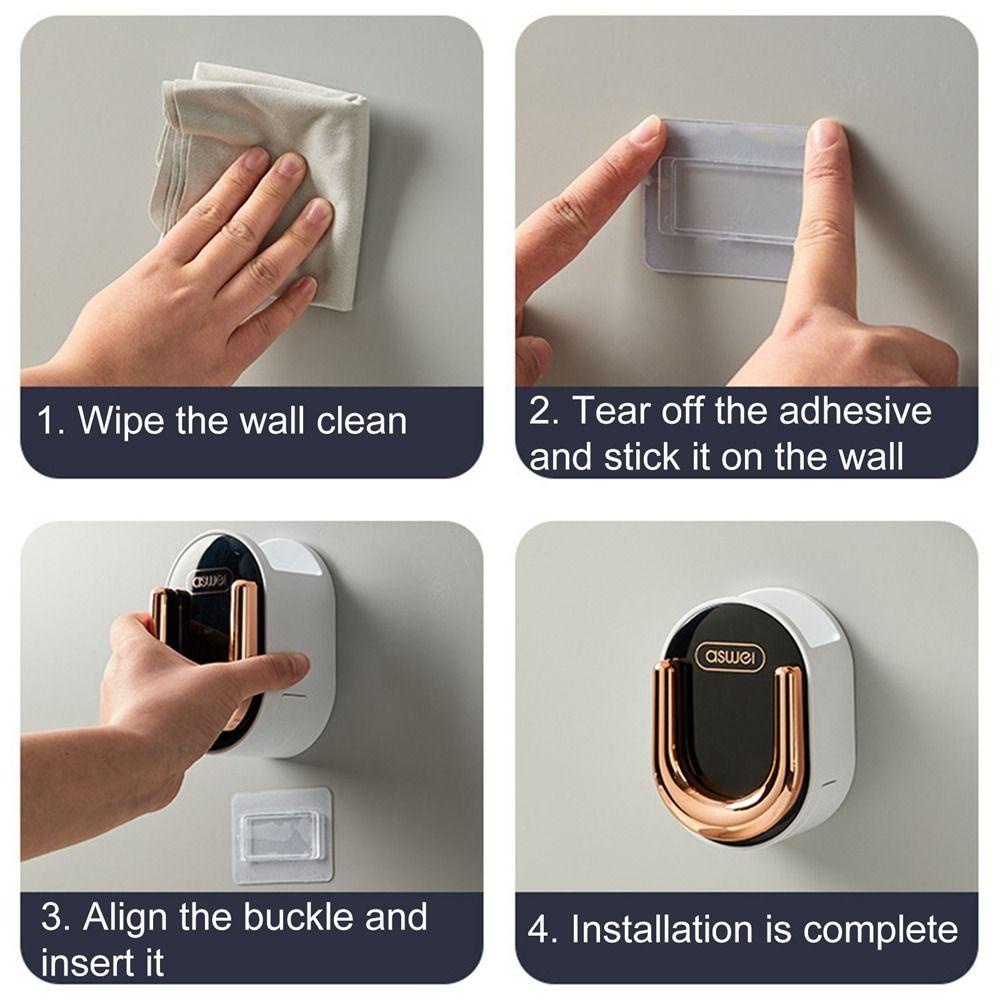 1. Wipe the wall clean

2. Tear off the adhesive and stick it on the wall

aswei

3. Align the buckle and insert it

aswei

4. Installation is complete