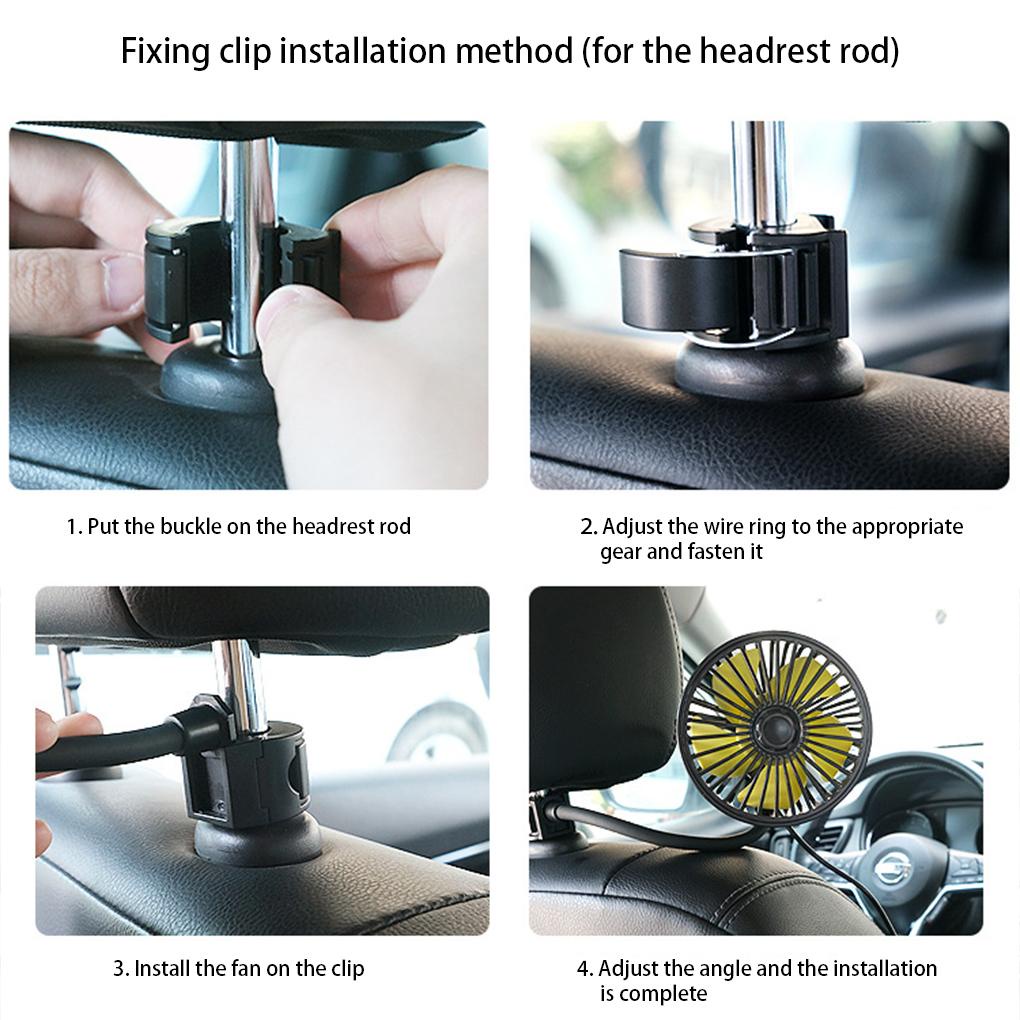 Fixing clip installation method (for the headrest rod)

1. Put the buckle on the headrest rod

2. Adjust the wire ring to the appropriate gear and fasten it

3. Install the fan on the clip

4. Adjust the angle and the installation is complete