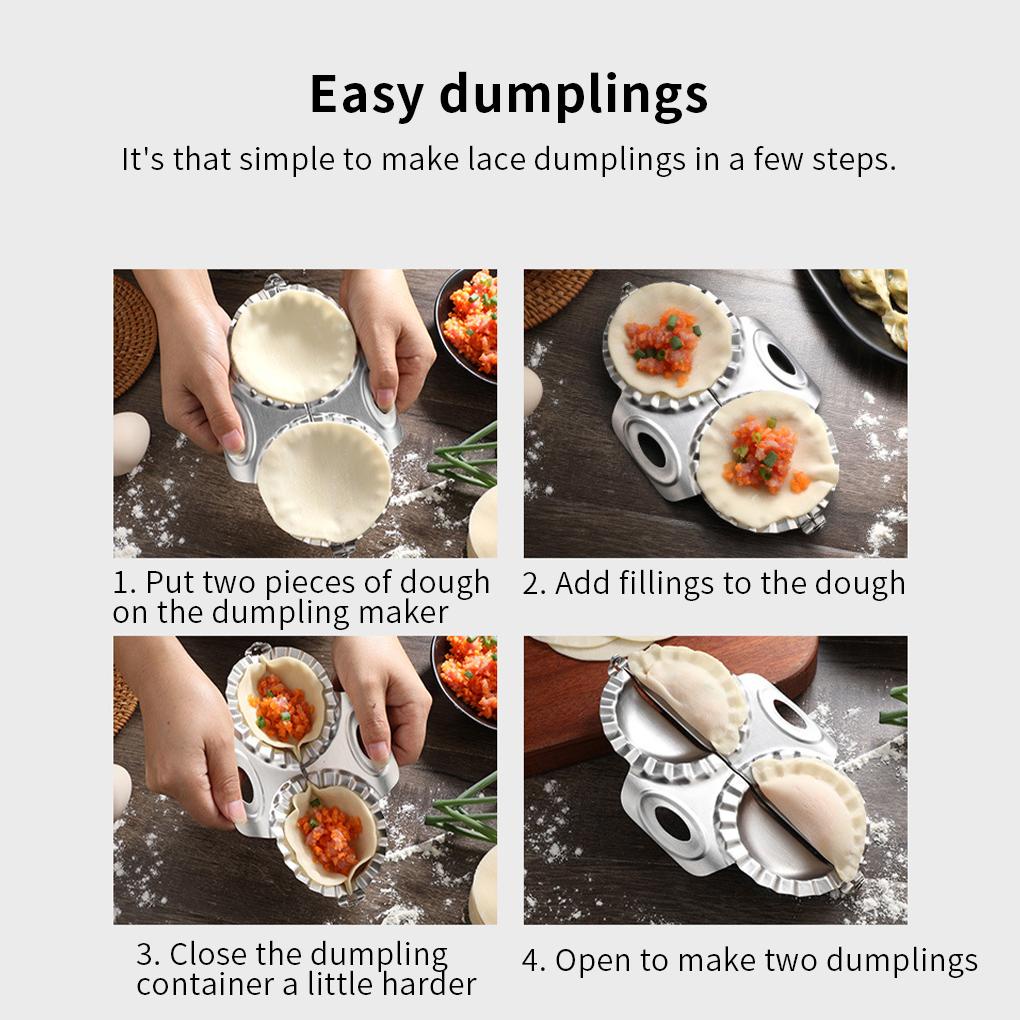 Easy dumplings

It's that simple to make lace dumplings in a few steps.

1. Put two pieces of dough on the dumpling maker

2. Add fillings to the dough

3. Close the dumpling container a little harder

4. Open to make two dumplings