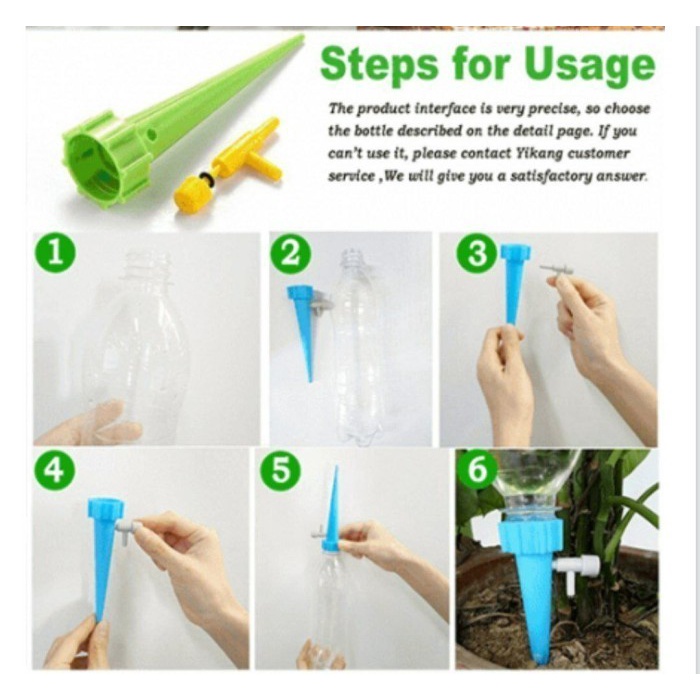 Steps for Usage

The product interface is very precise, so choose the bottle described on the detail page. If you can't use it, please contact Yikang customer service ,We will give you a satisfactory answer.

1

2

3

4

5

6