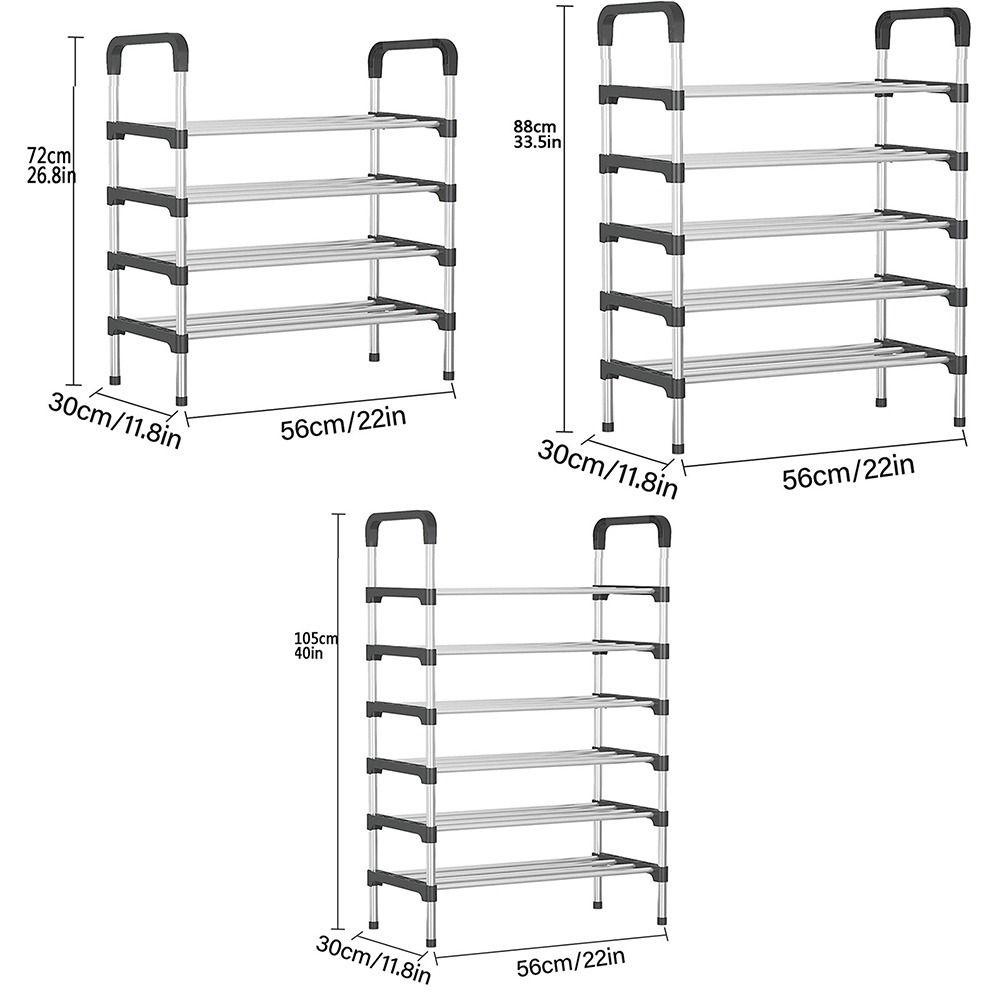 72cm
26.8in

30cm/11.8in

56cm/22in

88cm
33.5in

30cm/11.8in

56cm/22in

105cm
40in

30cm/11.8in

56cm/22in