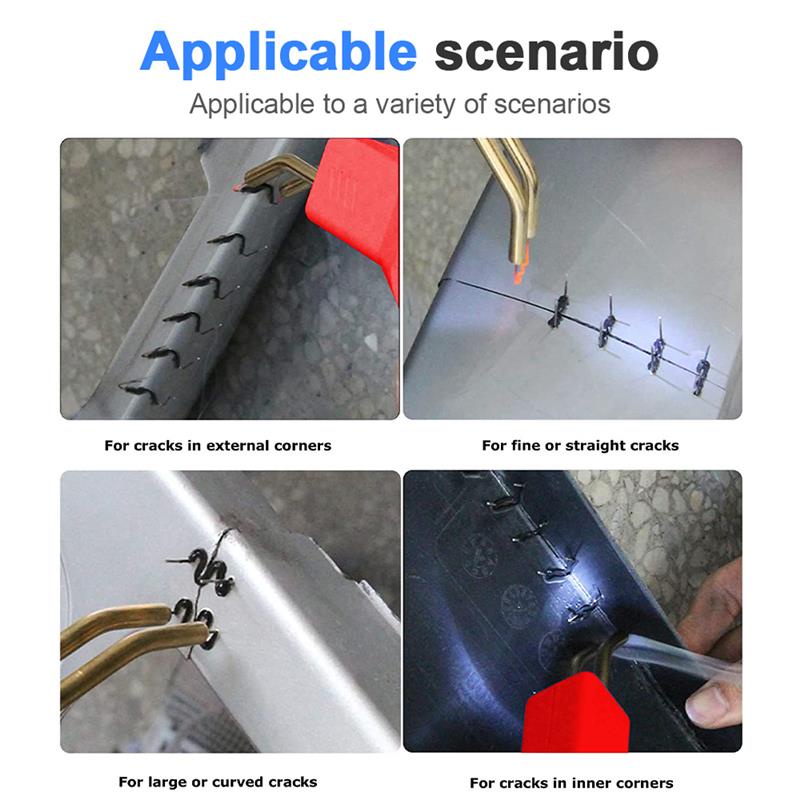 Applicable scenario

Applicable to a variety of scenarios

For cracks in external corners

For fine or straight cracks

For large or curved cracks

For cracks in inner corners