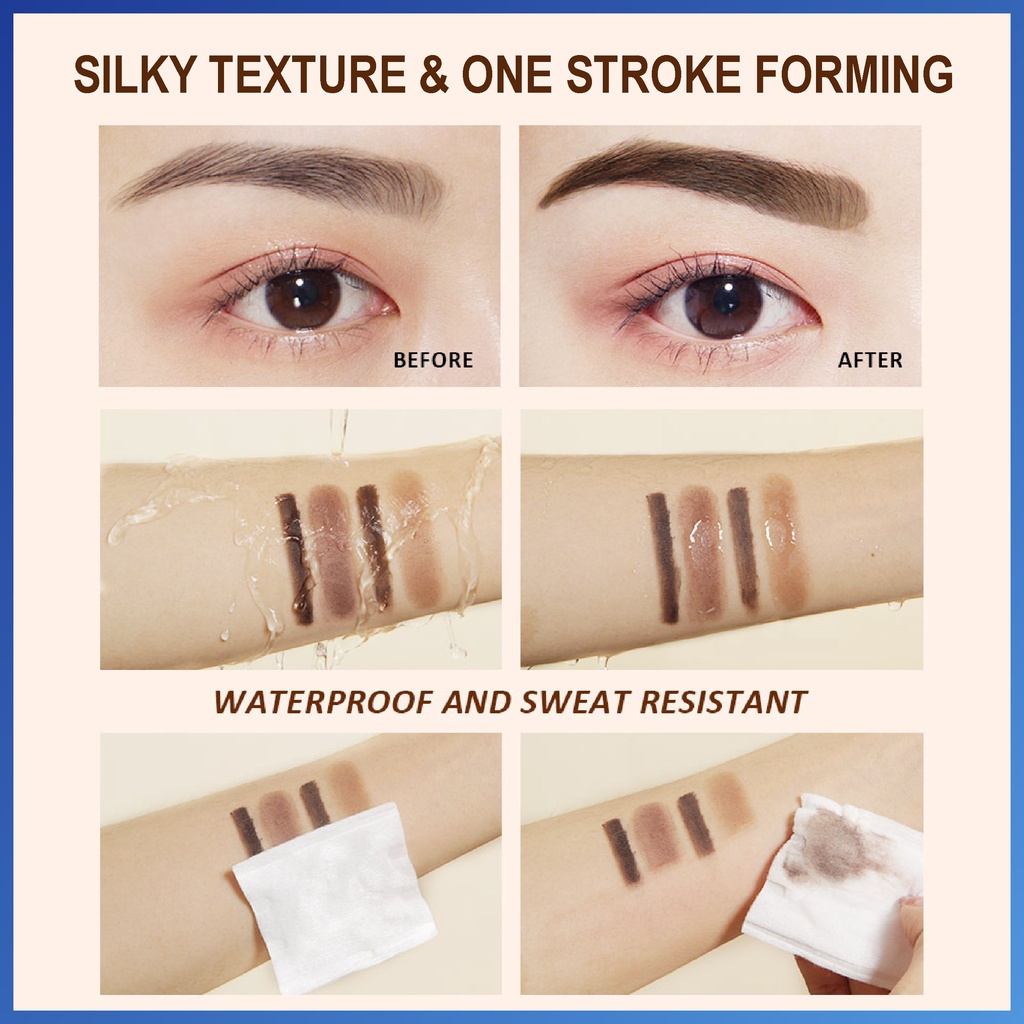 SILKY TEXTURE & ONE STROKE FORMING

BEFORE

AFTER

WATERPROOF AND SWEAT RESISTANT