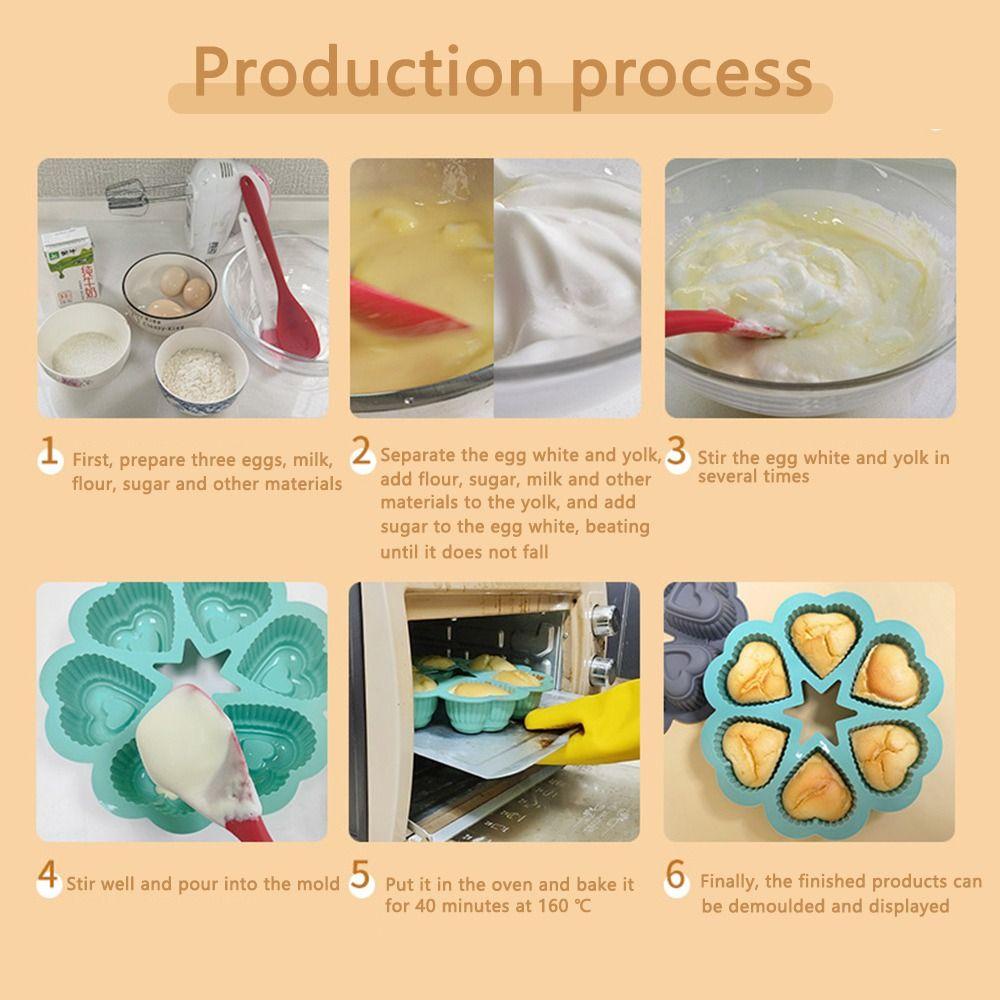 Production process

1 First, prepare three eggs, milk, flour, sugar and other materials

2 Separate the egg white and yolk, add flour, sugar, milk and other materials to the yolk, and add sugar to the egg white, beating until it does not fall

3 Stir the egg white and yolk in several times

4 Stir well and pour into the mold

5 Put it in the oven and bake it for 40 minutes at 160 ℃

6 Finally, the finished products can be demoulded and displayed