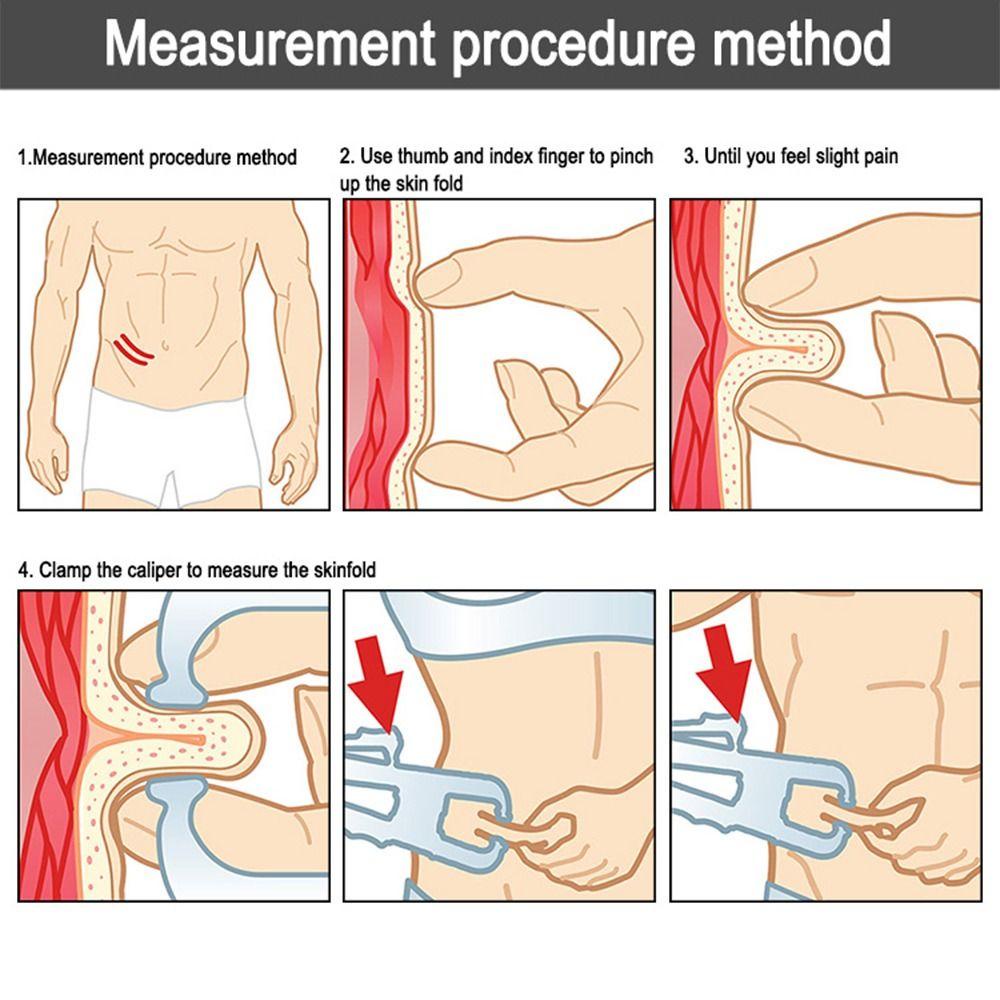 Measurement procedure method

1.Measurement procedure method

2. Use thumb and index finger to pinch up the skin fold

3. Until you feel slight pain

4. Clamp the caliper to measure the skinfold