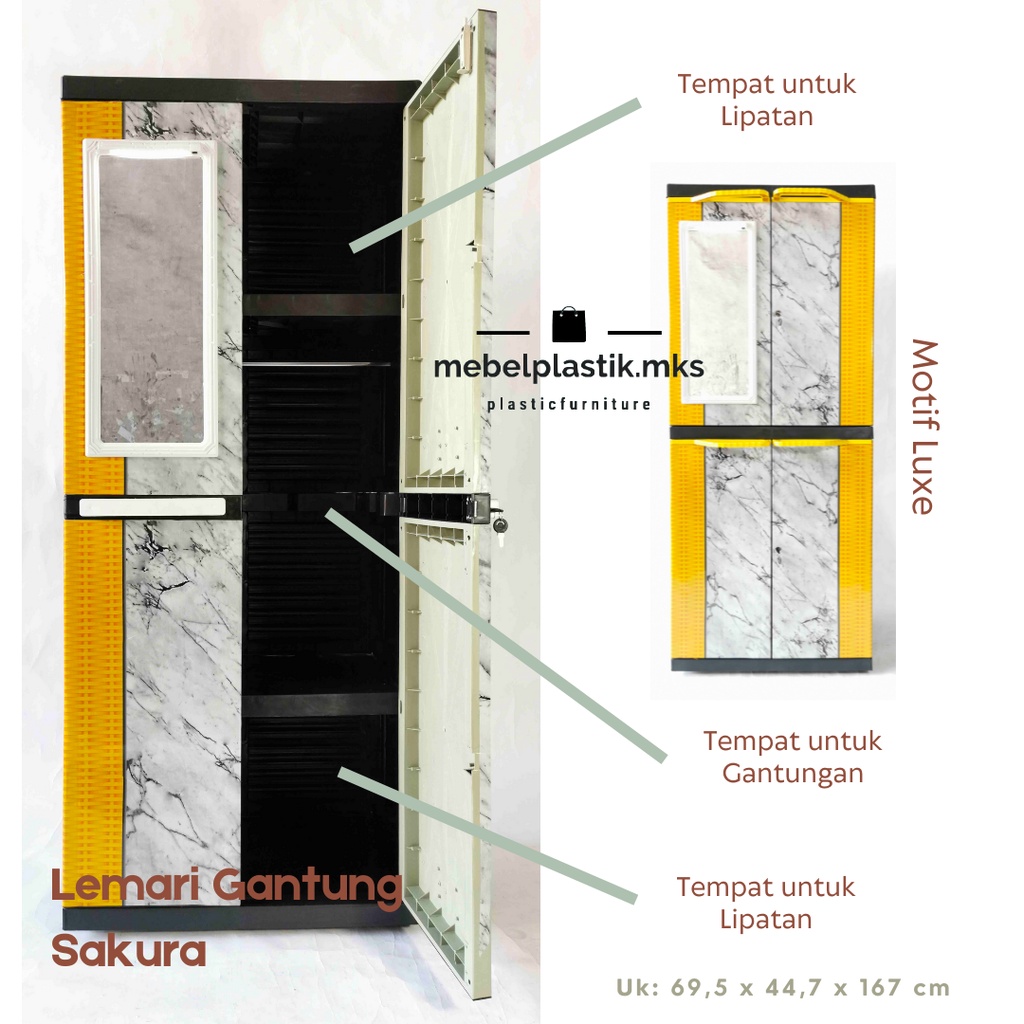 Tempat untuk Lipatan

mebelplastik.mks
plasticfurniture

Motif Luxe

Tempat untuk Gantungan

Tempat untuk Lipatan

Lemari Gantung Sakura

Uk: 69,5 x 44,7 x 167 cm