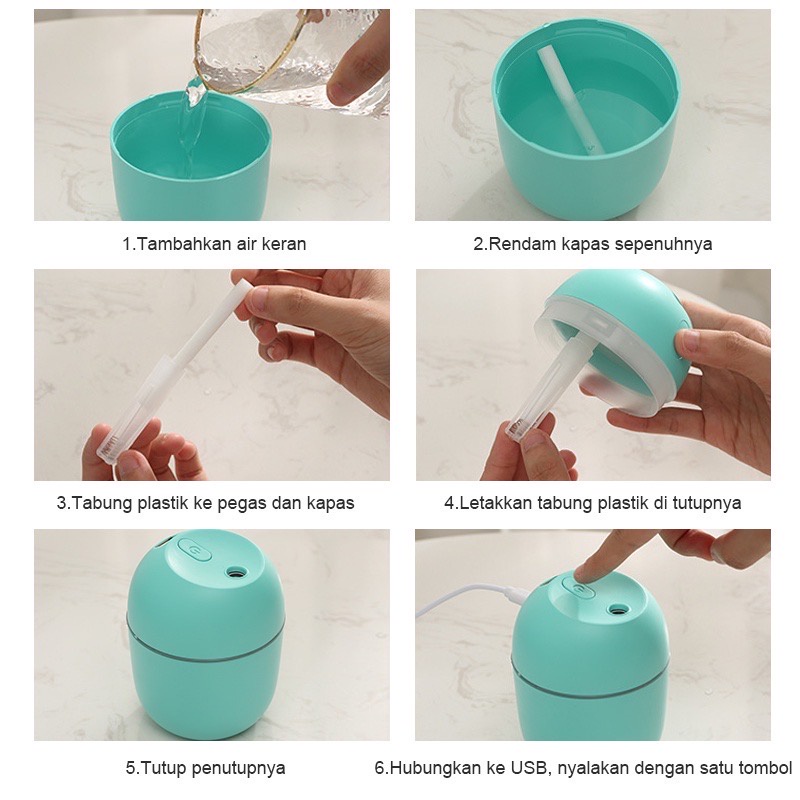 1.Tambahkan air keran

2.Rendam kapas sepenuhnya

3.Tabung plastik ke pegas dan kapas

4.Letakkan tabung plastik di tutupnya

5.Tutup penutupnya

6.Hubungkan ke USB, nyalakan dengan satu tombol