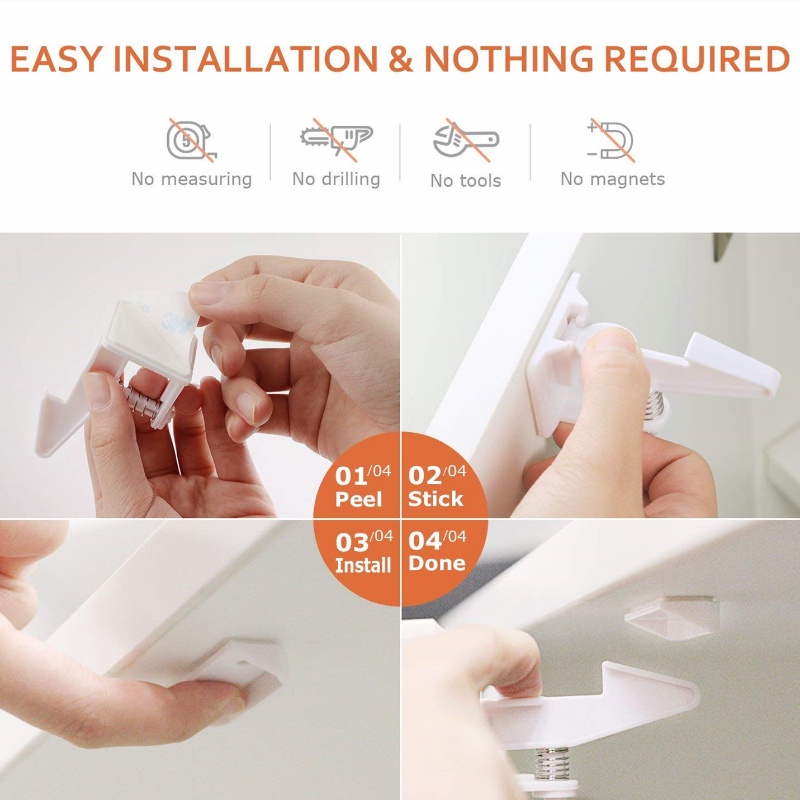 EASY INSTALLATION & NOTHING REQUIRED

No measuring

No drilling

No tools

No magnets

3M

01/04 Peel

02/04 Stick

03/04 Install

04/04 Done