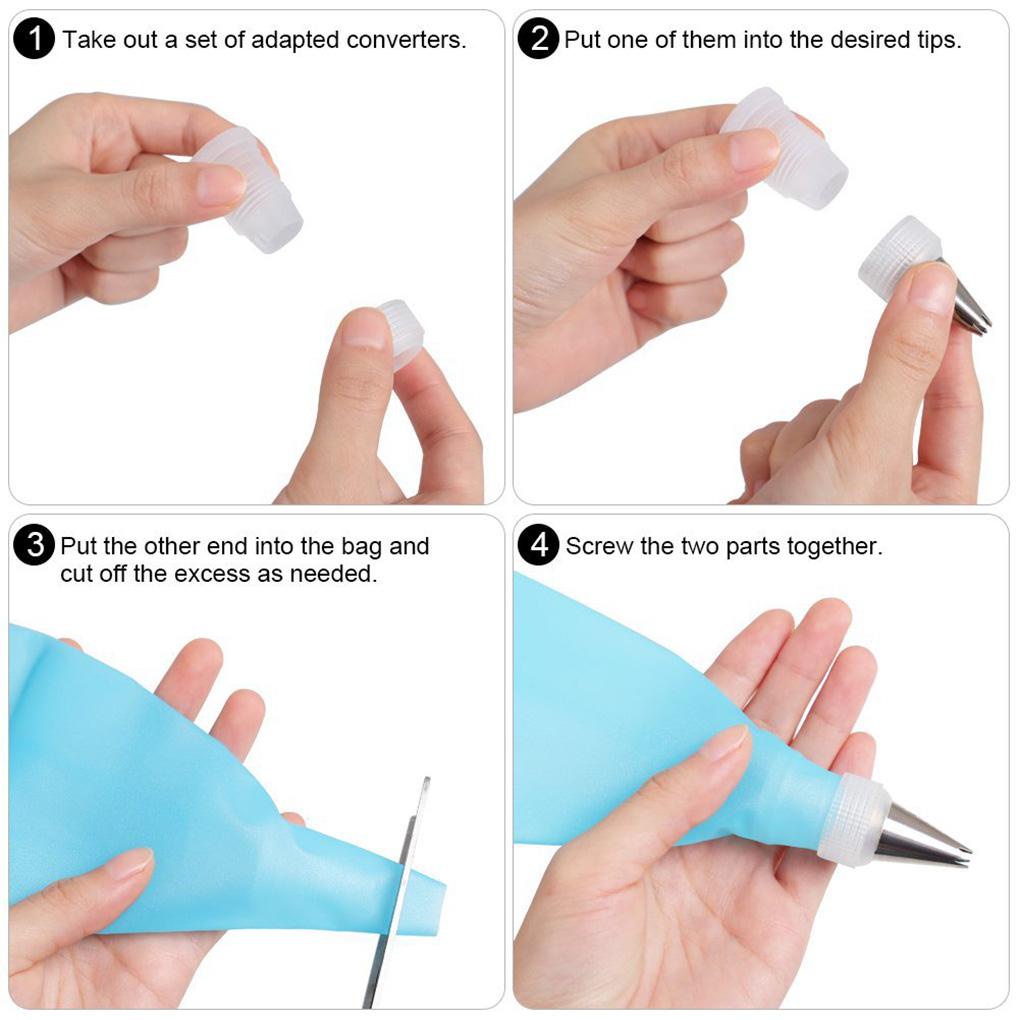 1 Take out a set of adapted converters.

2 Put one of them into the desired tips.

3 Put the other end into the bag and cut off the excess as needed.

4 Screw the two parts together.