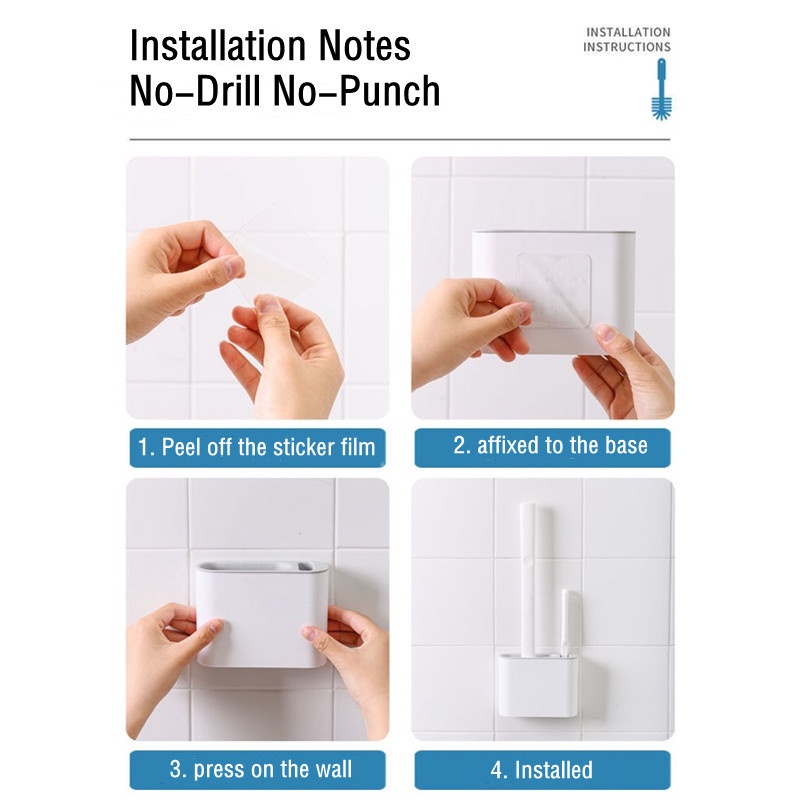 Installation Notes
No-Drill No-Punch

INSTALLATION
INSTRUCTIONS

1. Peel off the sticker film

2. affixed to the base

3. press on the wall

4. Installed