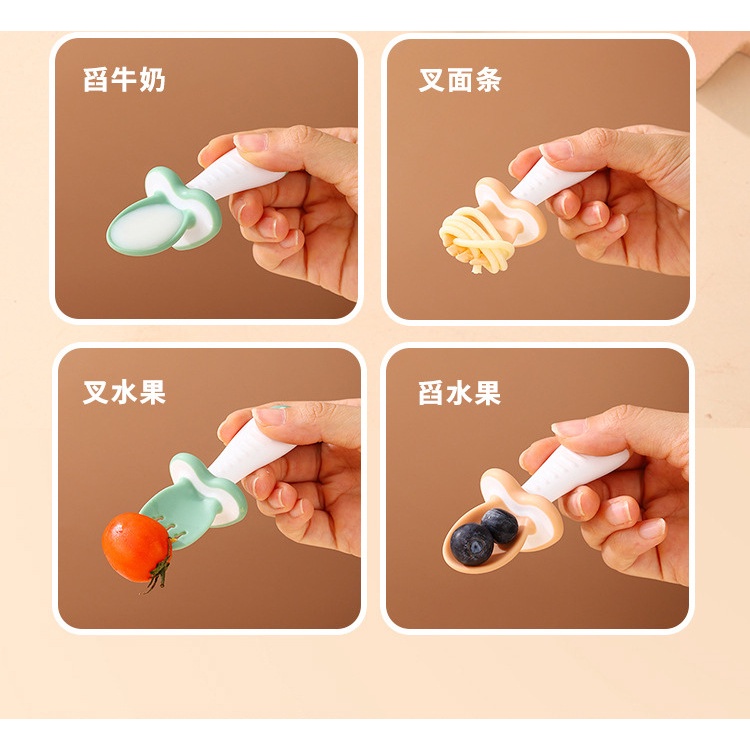 舀牛奶

叉面条

叉水果

舀水果