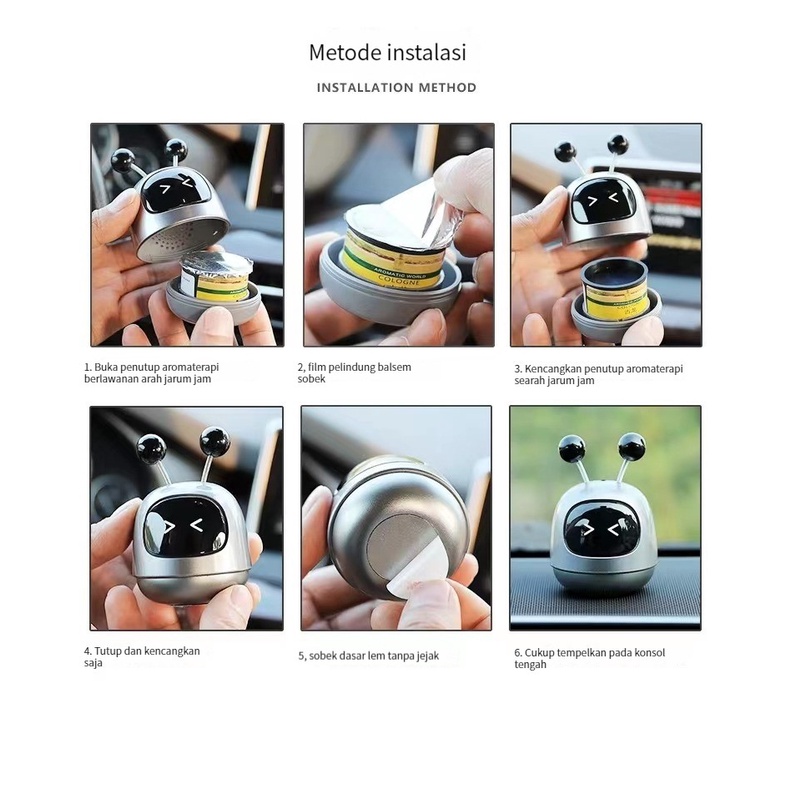 Metode instalasi

INSTALLATION METHOD

AROMATIC WORLD
COLOGNE

1. Buka penutup aromaterapi berlawanan arah jarum jam

2, film pelindung balsem sobek

3. Kencangkan penutup aromaterapi searah jarum jam

4. Tutup dan kencangkan saja

5, sobek dasar lem tanpa jejak

6. Cukup tempelkan pada konsol tengah